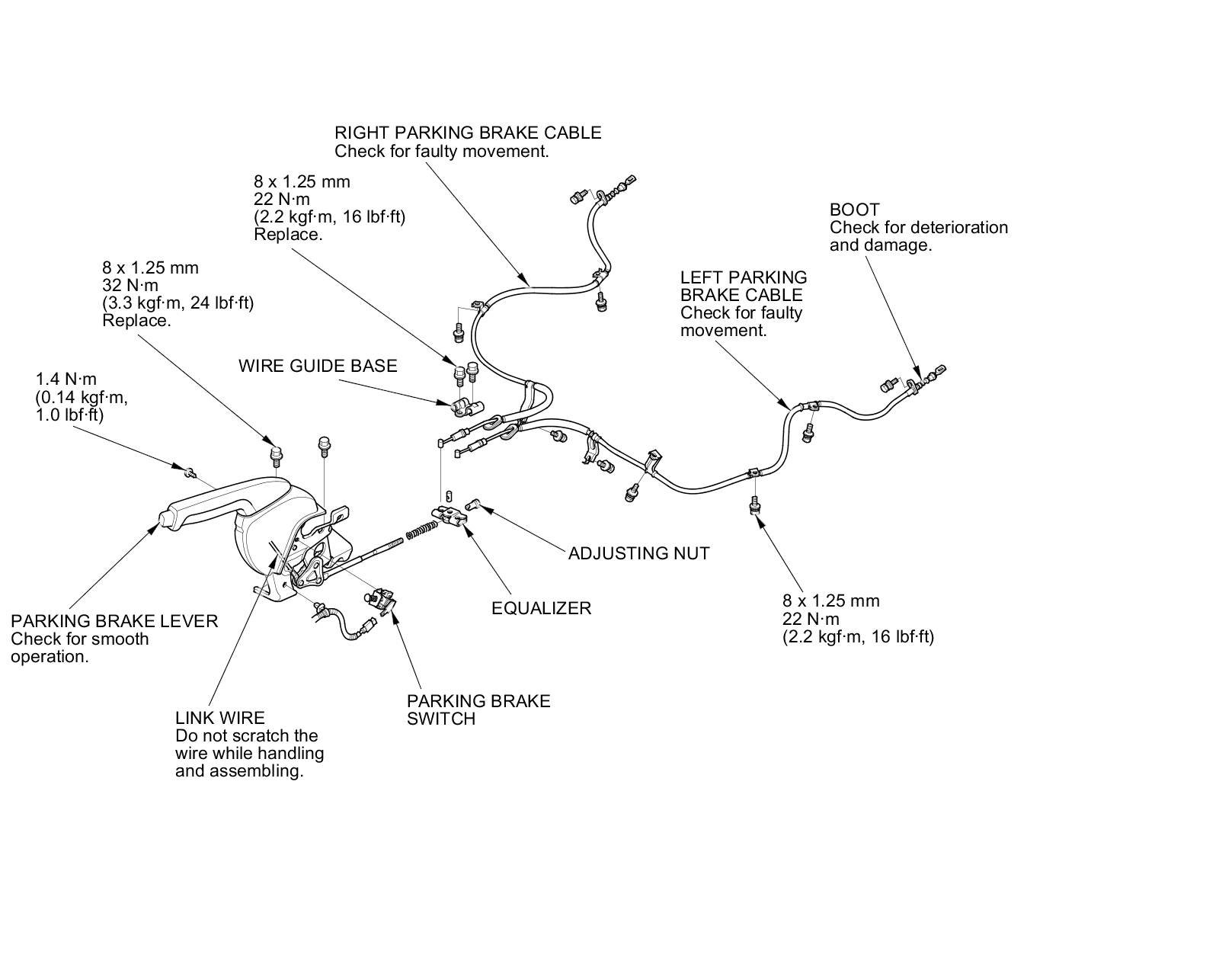 RIGHT PARKING BRAKE CABLE
Check for faulty movement.

8 x 1.25 mm
22 N·m
(2.2 kgf·m, 16 lbf·ft)
Replace.

BOOT
Check for deterioration and damage.

8 x 1.25 mm
32 N·m
(3.3 kgf·m, 24 lbf·ft)
Replace.

LEFT PARKING BRAKE CABLE
Check for faulty movement.

WIRE GUIDE BASE

1.4 N·m
(0.14 kgf·m,
1.0 lbf·ft)

ADJUSTING NUT

EQUALIZER

8 x 1.25 mm
22 N·m
(2.2 kgf·m, 16 lbf·ft)

PARKING BRAKE LEVER
Check for smooth operation.

PARKING BRAKE SWITCH

LINK WIRE
Do not scratch the wire while handling and assembling.