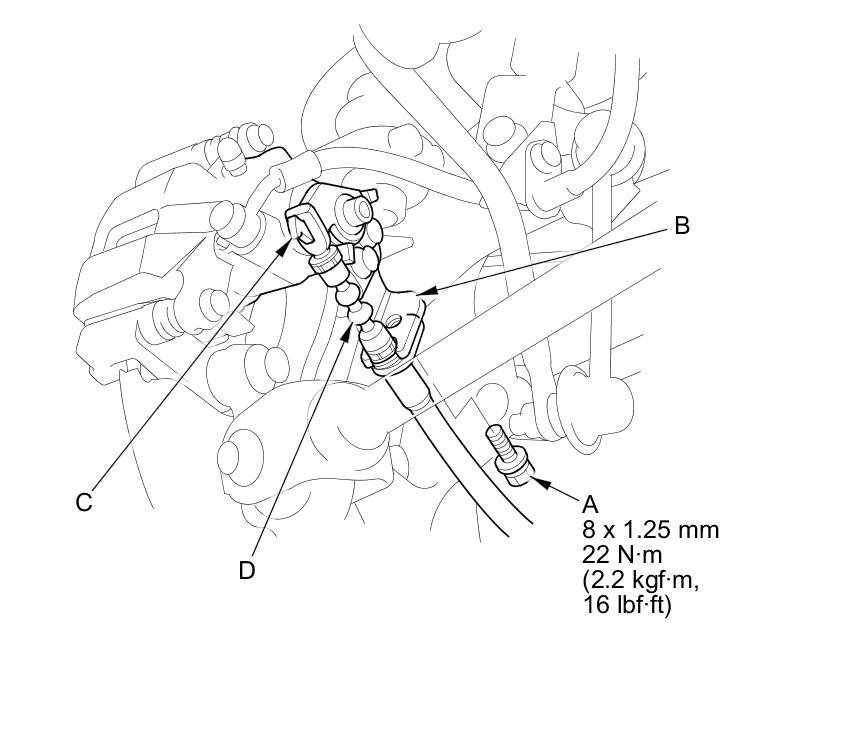 B

C

D

A
8 x 1.25 mm
22 N·m
(2.2 kgf·m,
16 lbf·ft)