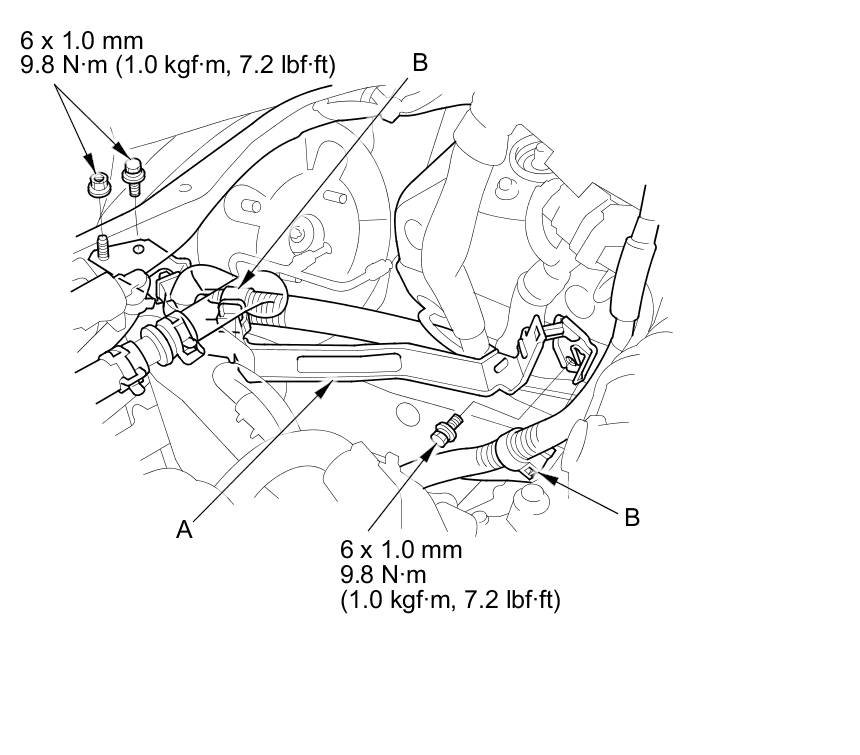 6 x 1.0 mm
9.8 N·m (1.0 kgf·m, 7.2 lbf·ft)

B

A

B

6 x 1.0 mm
9.8 N·m
(1.0 kgf·m, 7.2 lbf·ft)