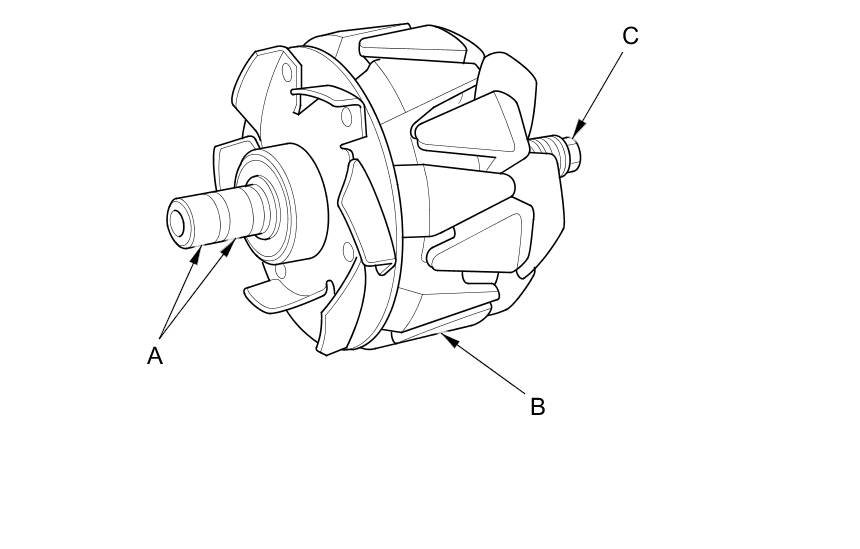 C
A
B