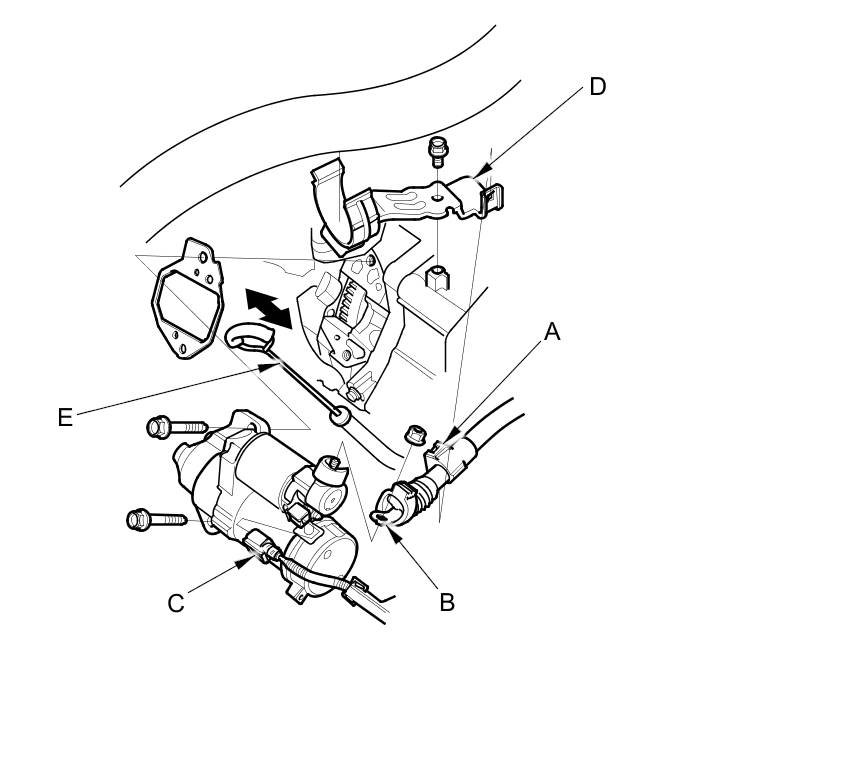 D
A
E
C
B