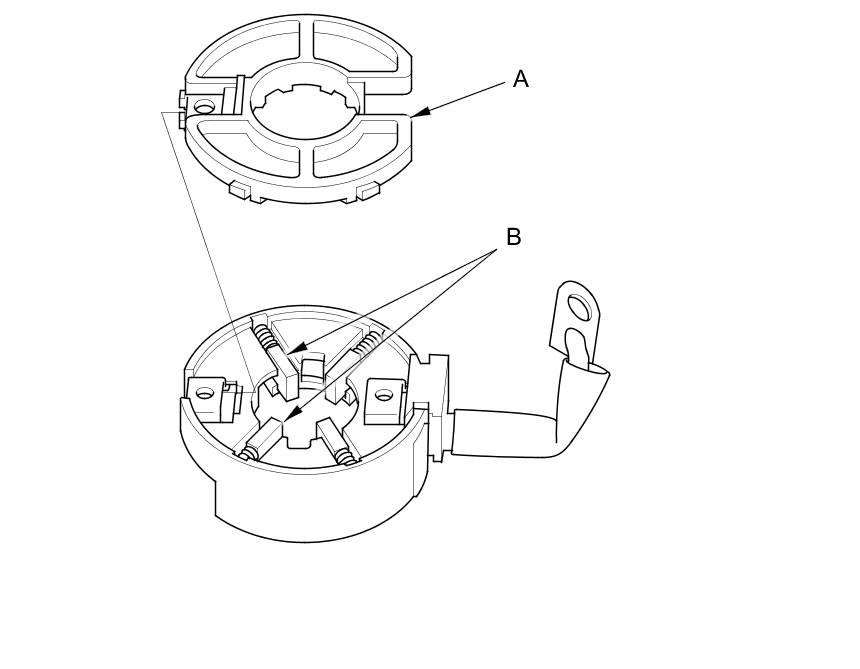 A

B