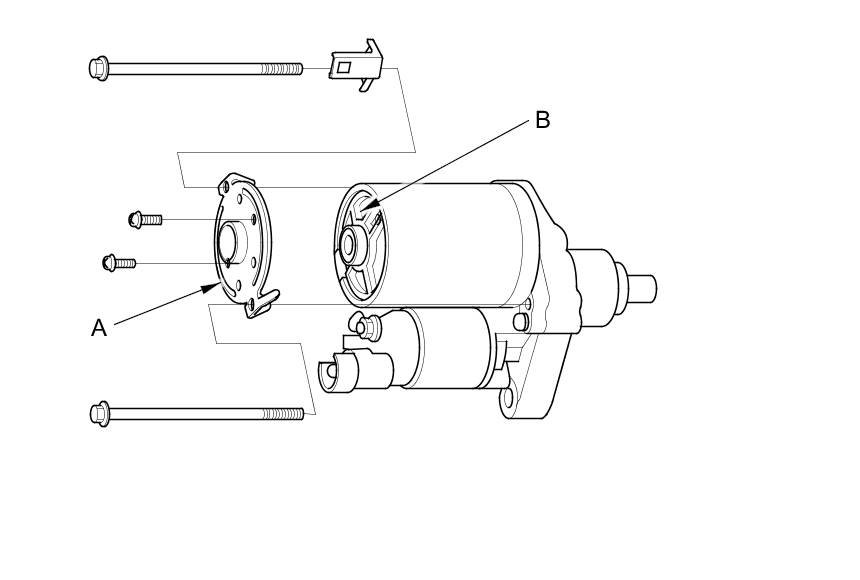 B

A