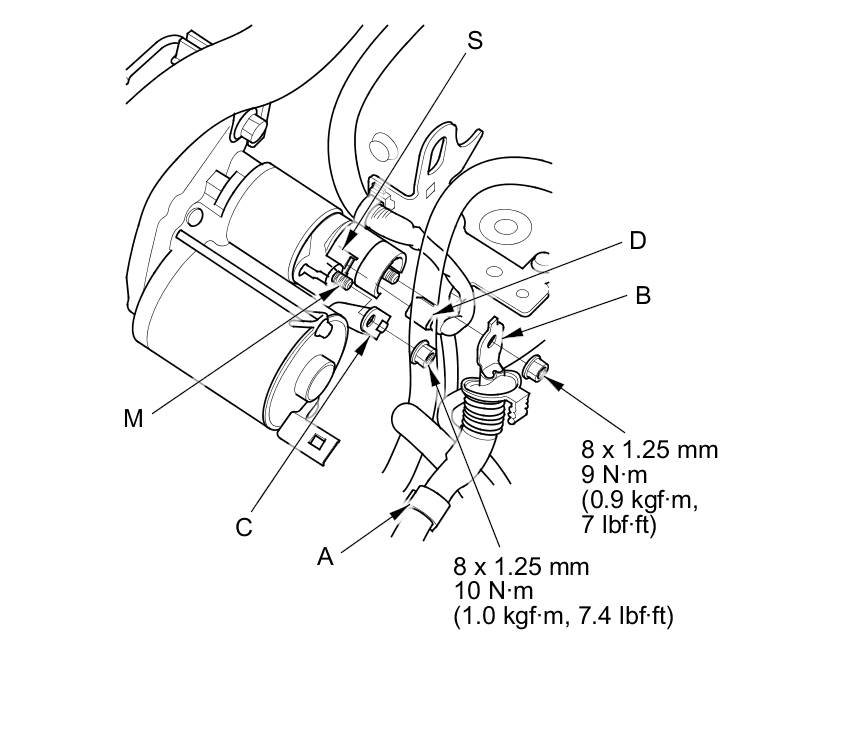 S

D

B

M

8 x 1.25 mm
9 N·m
(0.9 kgf·m,
7 lbf·ft)

C

A

8 x 1.25 mm
10 N·m
(1.0 kgf·m, 7.4 lbf·ft)