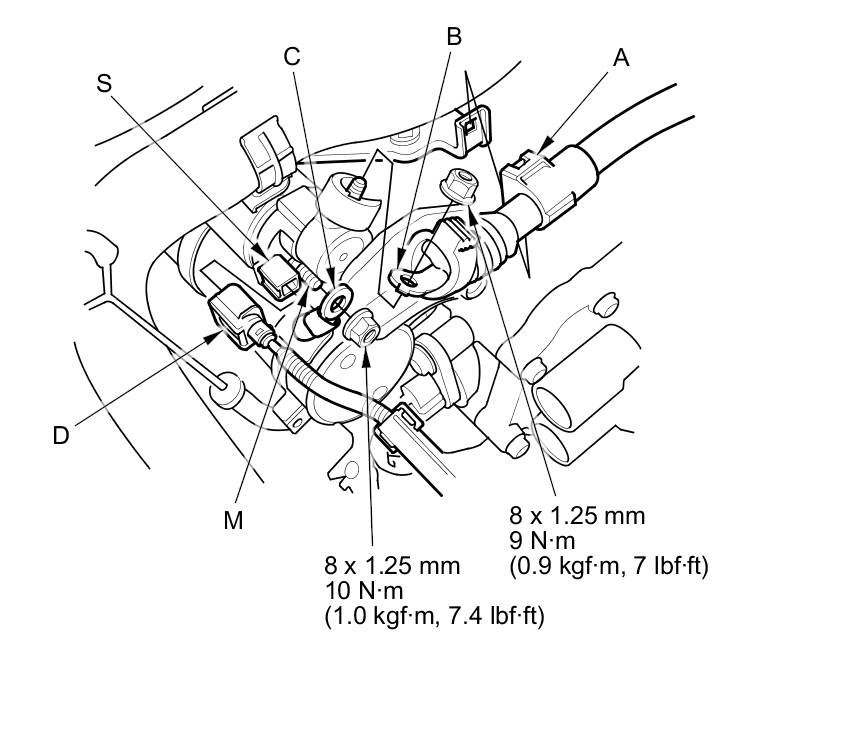 B
C
A
S
D
M
8 x 1.25 mm
9 N·m
(0.9 kgf·m, 7 lbf·ft)
8 x 1.25 mm
10 N·m
(1.0 kgf·m, 7.4 lbf·ft)