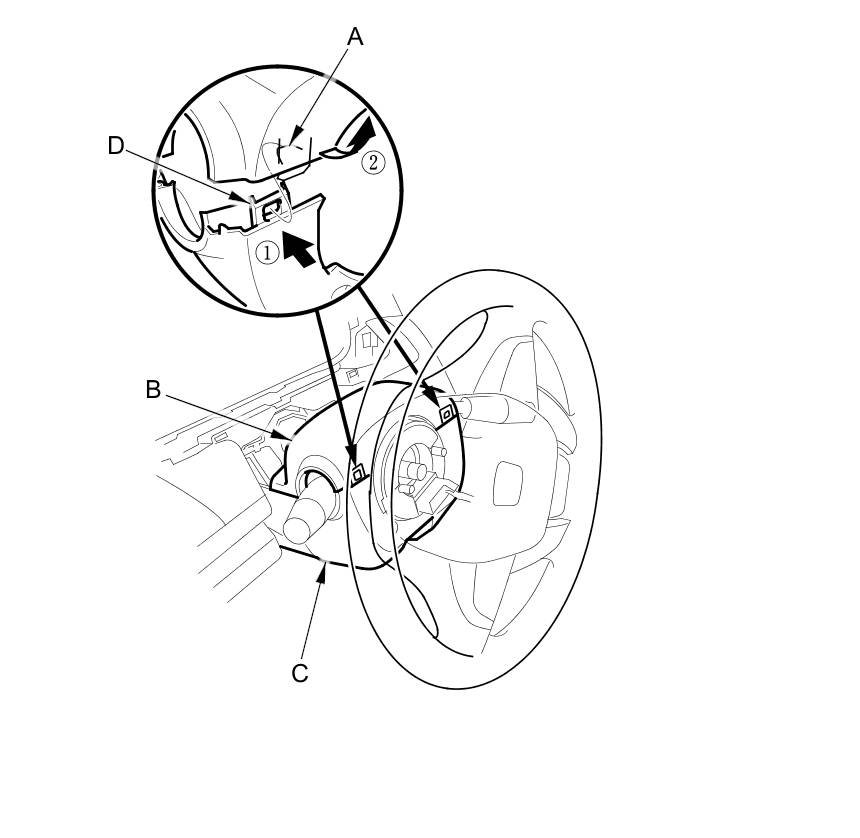 A
D
②
①
B
C