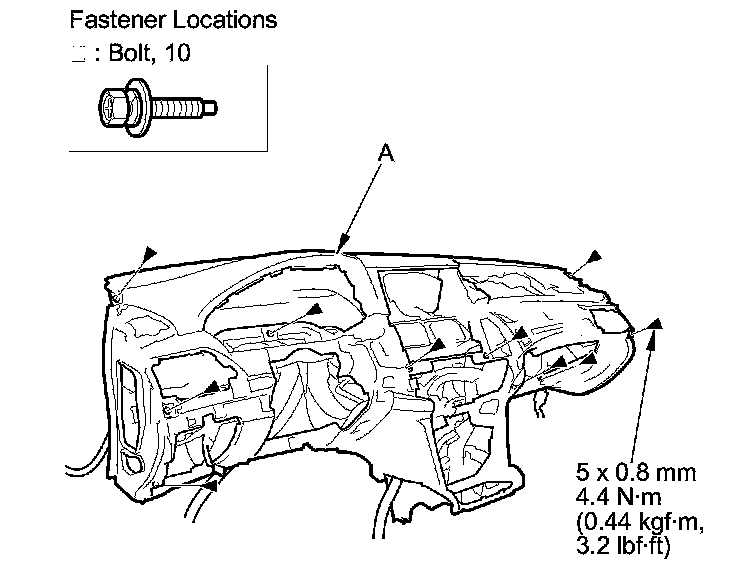 Fastener Locations
: Bolt, 10

A

5 x 0.8 mm
4.4 N·m
(0.44 kgf·m,
3.2 lbf·ft)