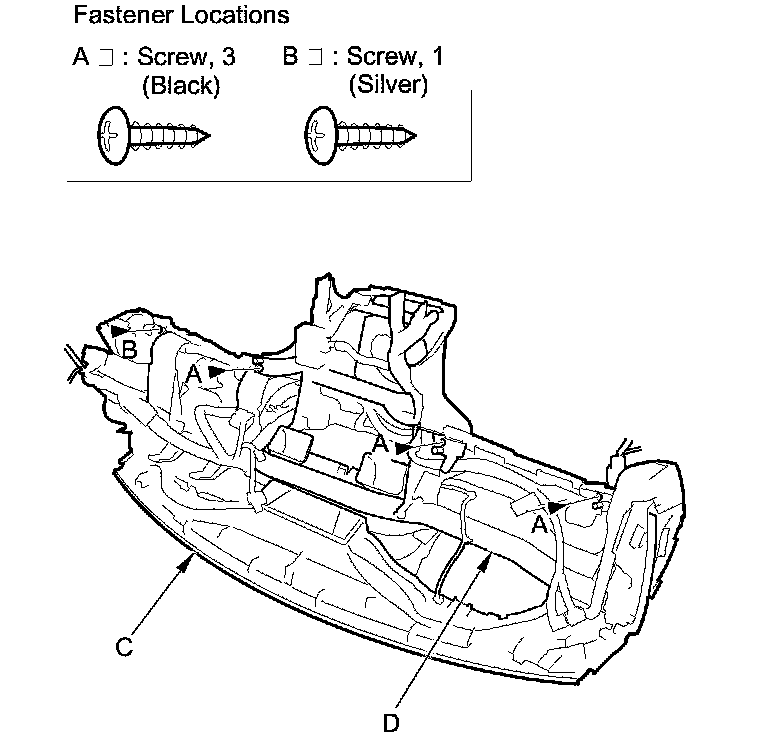 Fastener Locations

A ⊐ : Screw, 3 (Black)

B ⊐ : Screw, 1 (Silver)

B

A

A

A

C

D