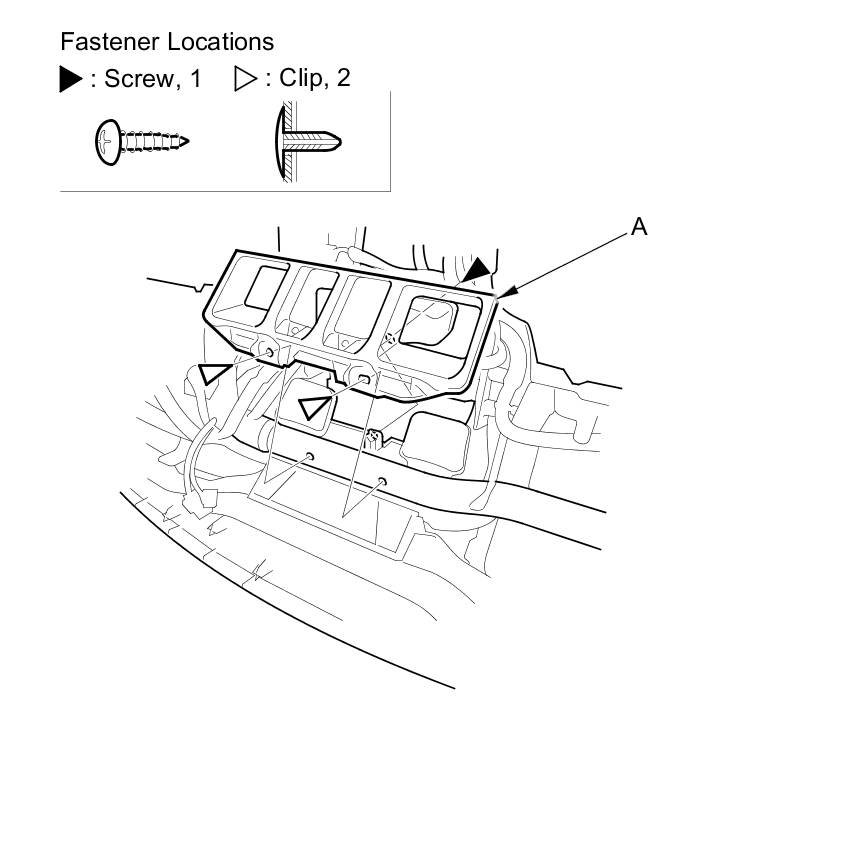 Fastener Locations

▶ : Screw, 1 ▷ : Clip, 2

A