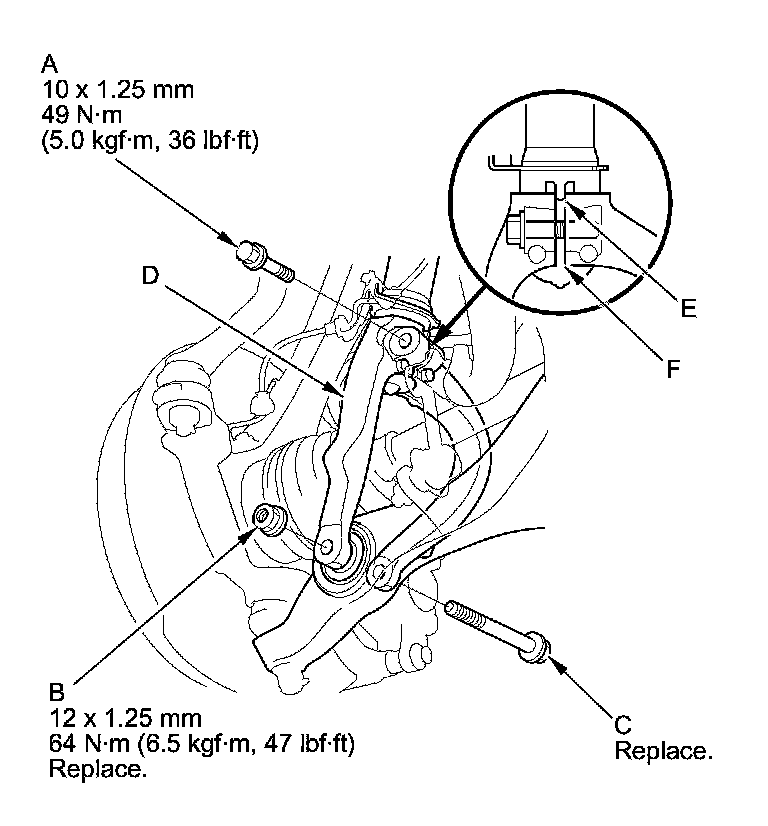 A
10 x 1.25 mm
49 N·m
(5.0 kgf·m, 36 lbf·ft)

D

E

F

B
12 x 1.25 mm
64 N·m (6.5 kgf·m, 47 lbf·ft)
Replace.

C
Replace.