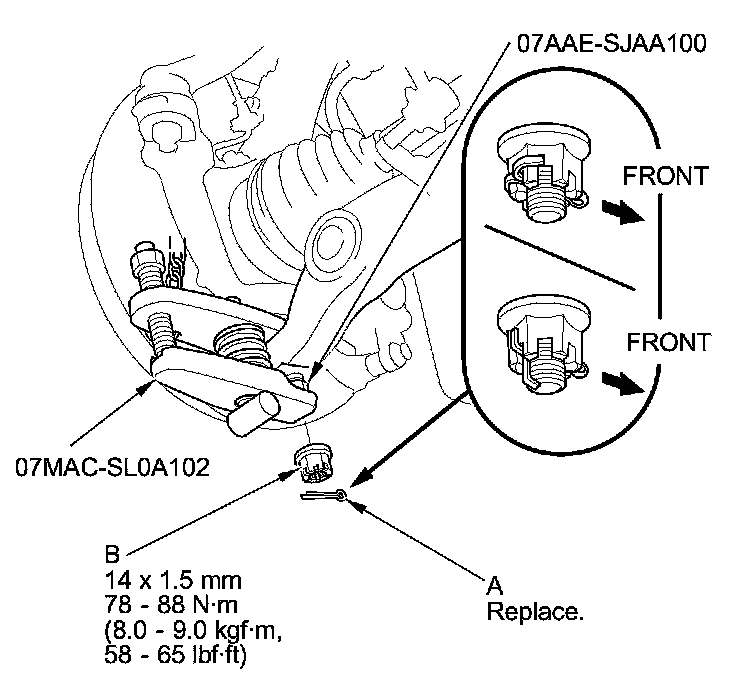 07AAE-SJAA100

FRONT

FRONT

07MAC-SL0A102

B
14 x 1.5 mm
78 - 88 N·m
(8.0 - 9.0 kgf·m,
58 - 65 lbf·ft)

A
Replace.