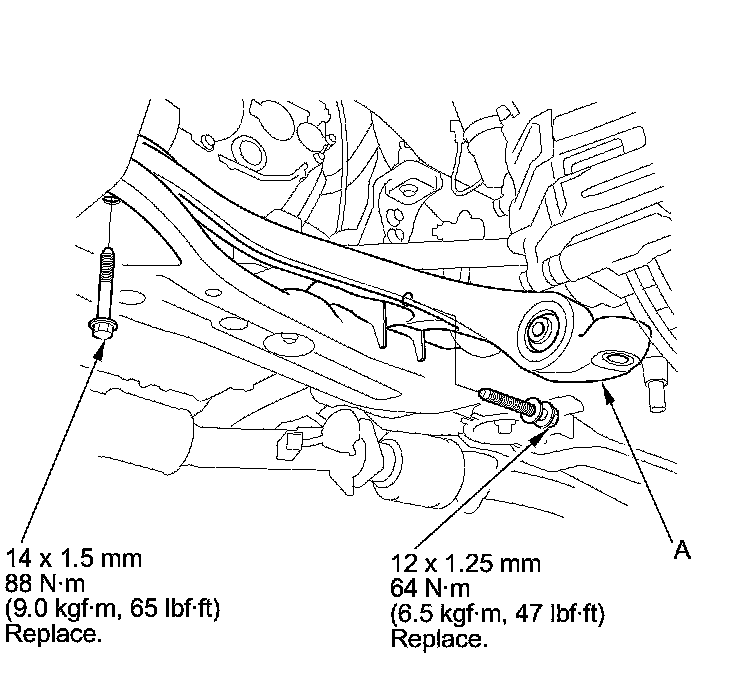 14 x 1.5 mm
88 N·m
(9.0 kgf·m, 65 lbf·ft)
Replace.

12 x 1.25 mm
64 N·m
(6.5 kgf·m, 47 lbf·ft)
Replace.

A