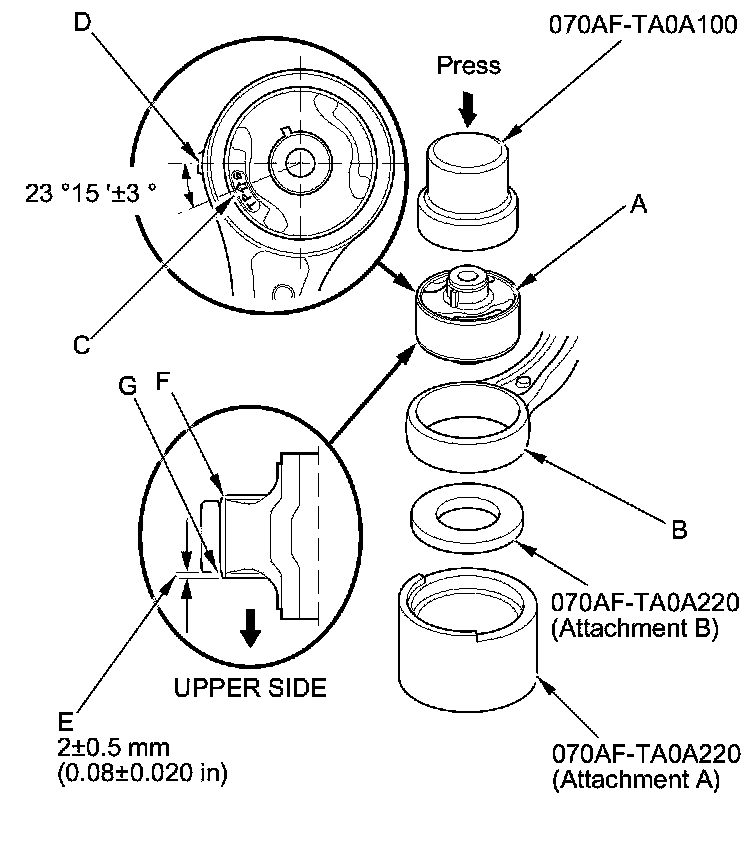 D

070AF-TA0A100

Press

23 °15 '±3 °

A

C

G

F

B

070AF-TA0A220
(Attachment B)

UPPER SIDE

E
2±0.5 mm
(0.08±0.020 in)

070AF-TA0A220
(Attachment A)