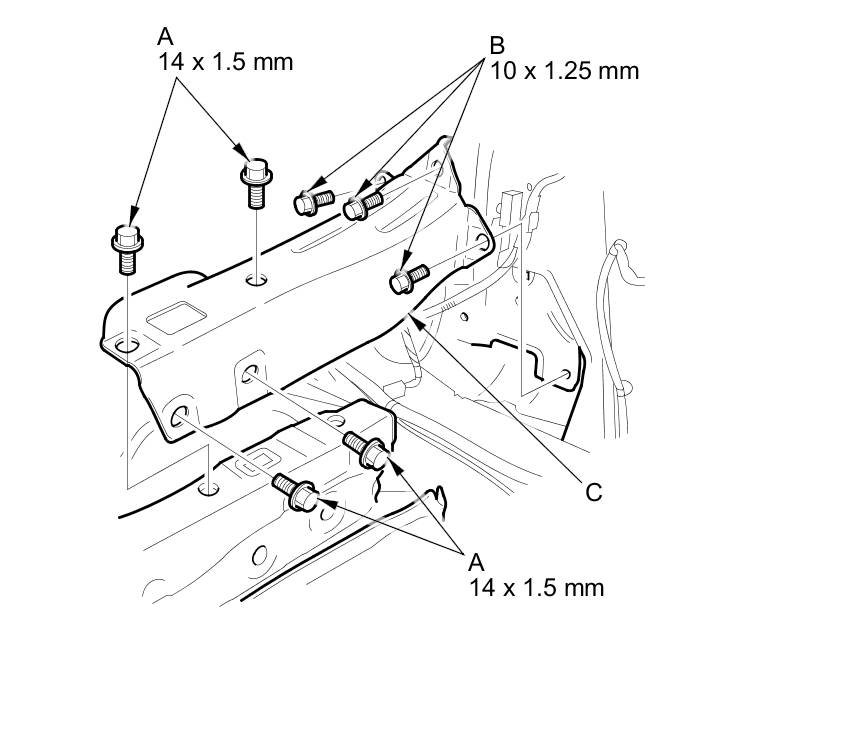 A
14 x 1.5 mm

B
10 x 1.25 mm

C

A
14 x 1.5 mm