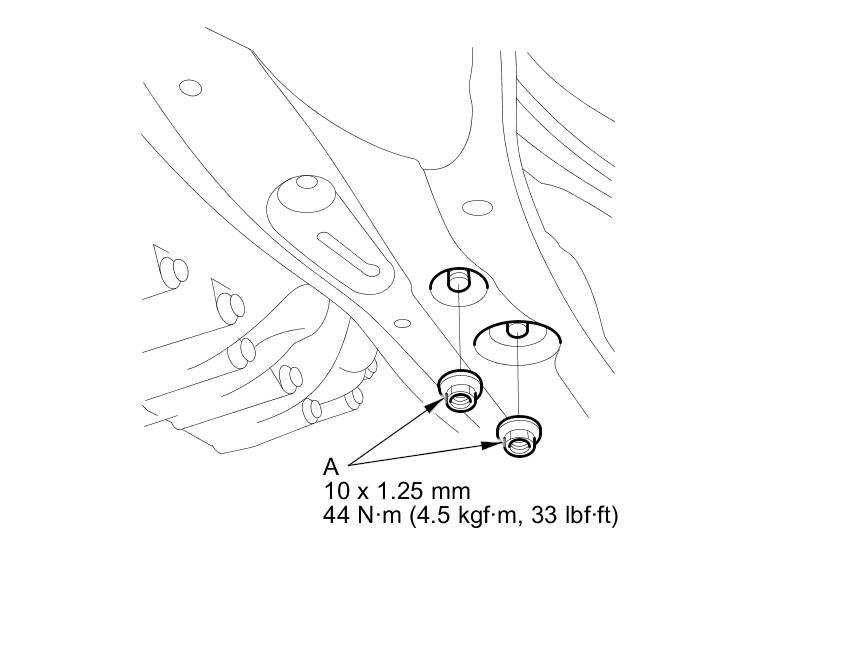 A
10 x 1.25 mm
44 N·m (4.5 kgf·m, 33 lbf·ft)