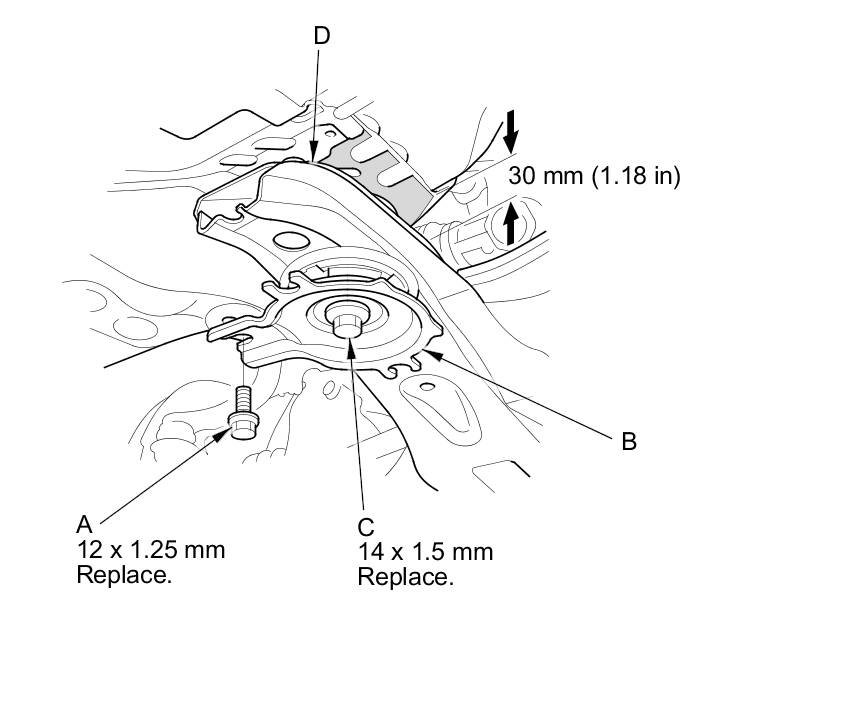 D

30 mm (1.18 in)

B

A
12 x 1.25 mm
Replace.

C
14 x 1.5 mm
Replace.