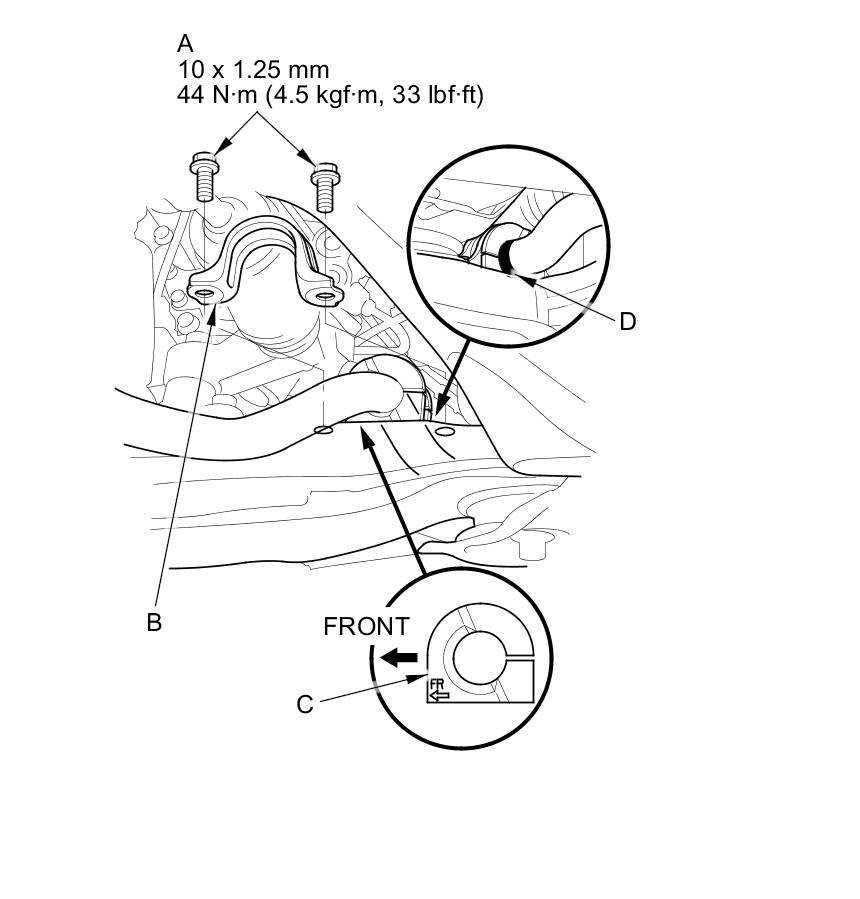 A
10 x 1.25 mm
44 N·m (4.5 kgf·m, 33 lbf·ft)

D

B

FRONT

FR

C