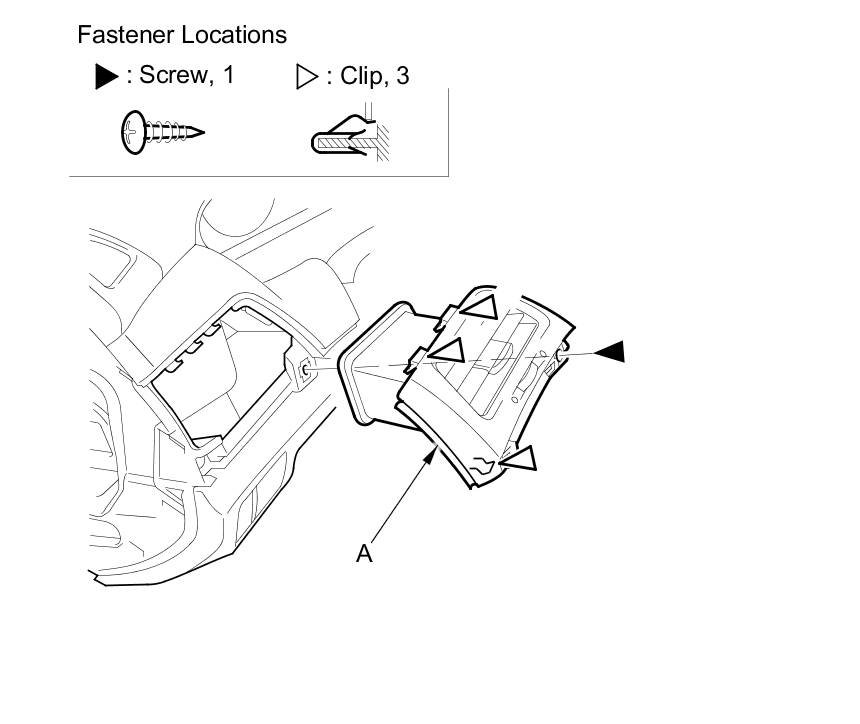 Fastener Locations

▶ : Screw, 1 ▷ : Clip, 3

A