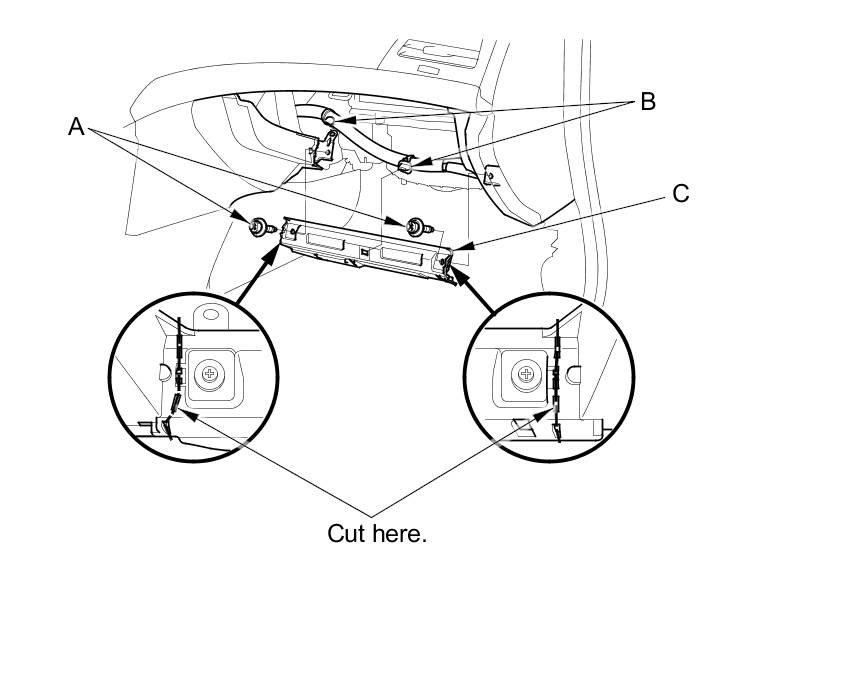 A
B
C
Cut here.