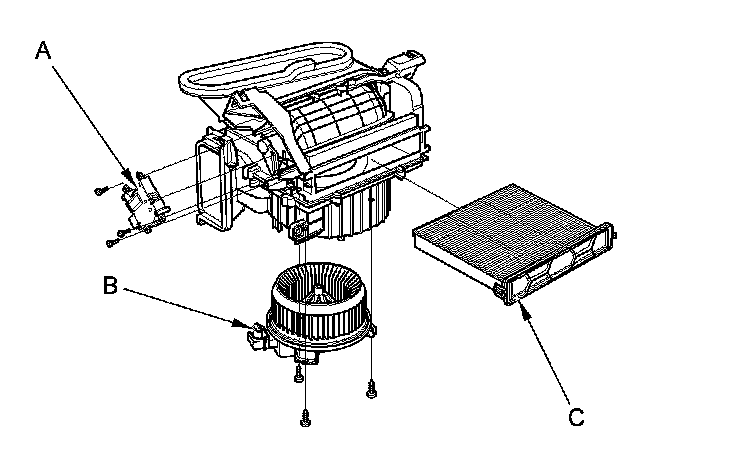 A

B

C