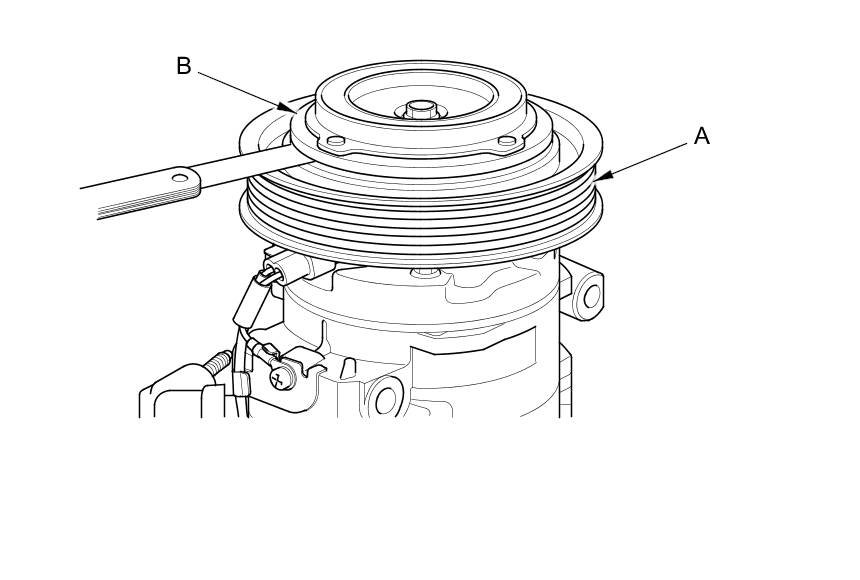 B

A