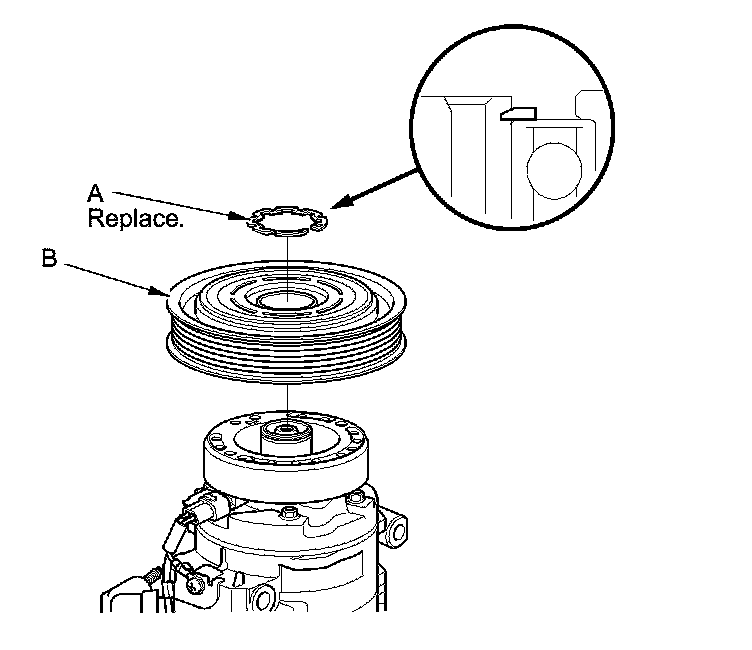 A
Replace.

B