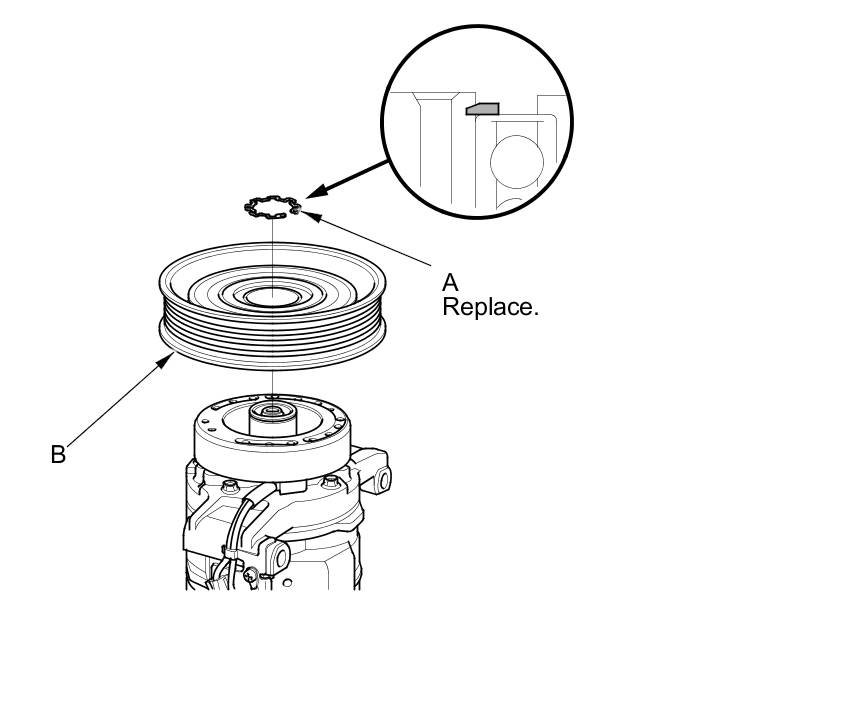 A
Replace.

B