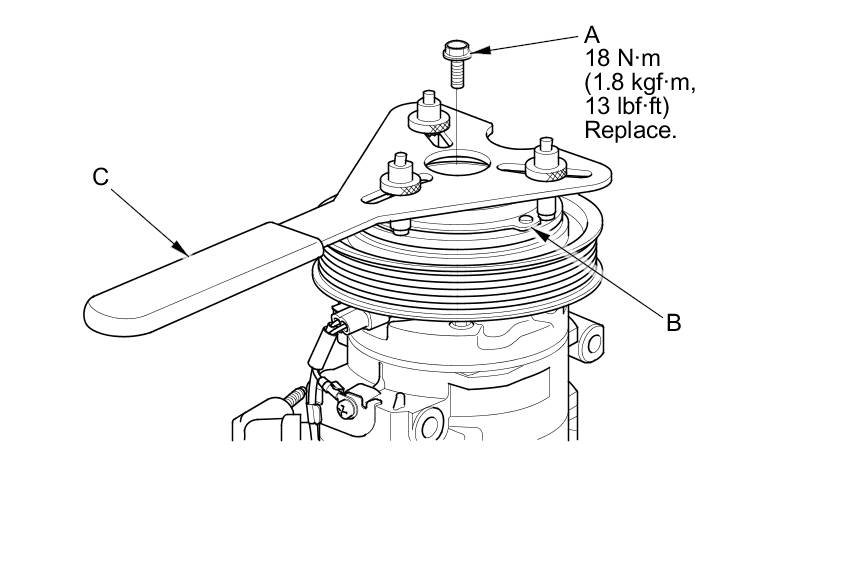 A
18 N·m
(1.8 kgf·m,
13 lbf·ft)
Replace.

C

B