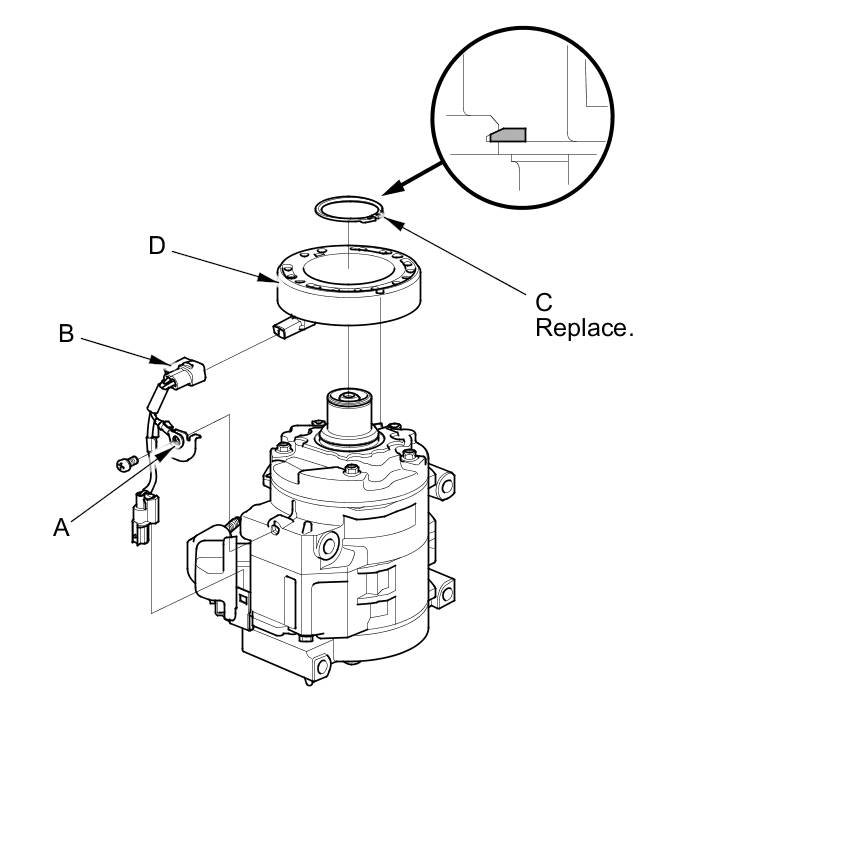 D

C
Replace.

B

A