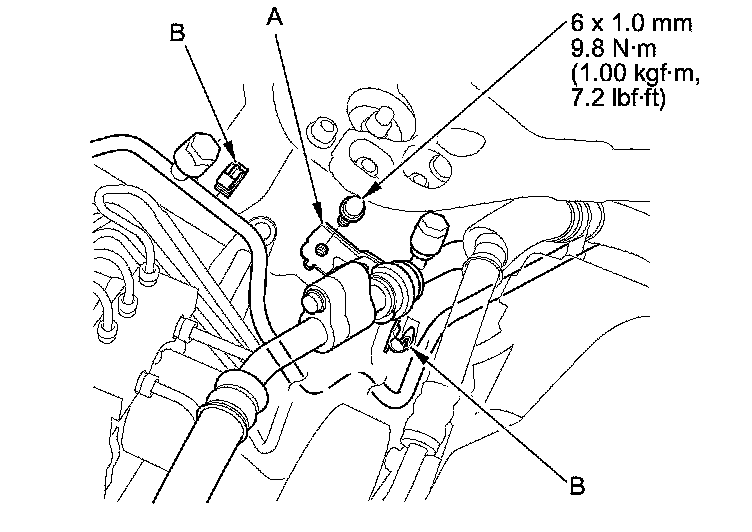 B

A

6 x 1.0 mm
9.8 N·m
(1.00 kgf·m,
7.2 lbf·ft)

B