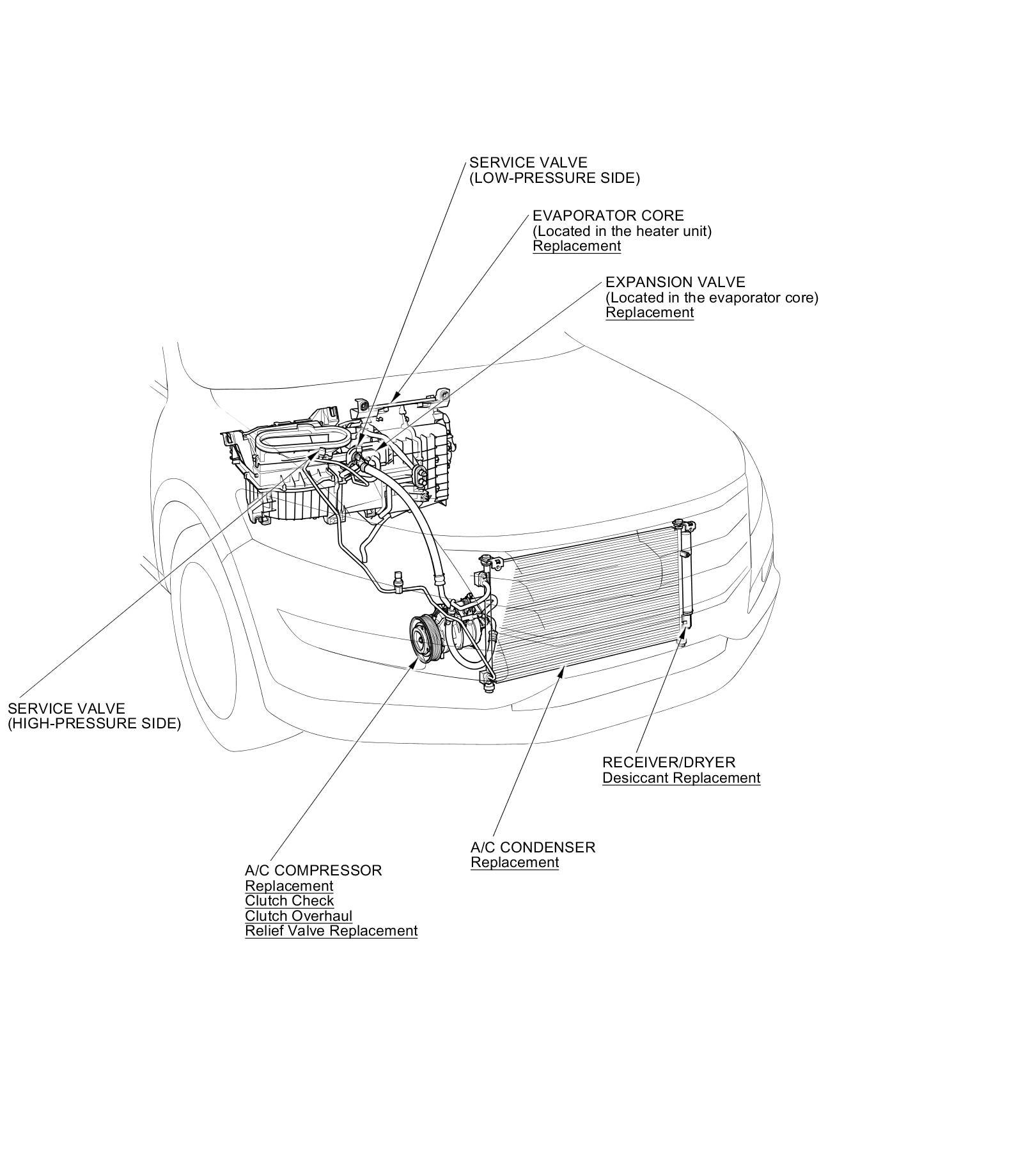 SERVICE VALVE
(LOW-PRESSURE SIDE)

EVAPORATOR CORE
(Located in the heater unit)
Replacement

EXPANSION VALVE
(Located in the evaporator core)
Replacement

SERVICE VALVE
(HIGH-PRESSURE SIDE)

RECEIVER/DRYER
Desiccant Replacement

A/C CONDENSER
Replacement

A/C COMPRESSOR
Replacement
Clutch Check
Clutch Overhaul
Relief Valve Replacement