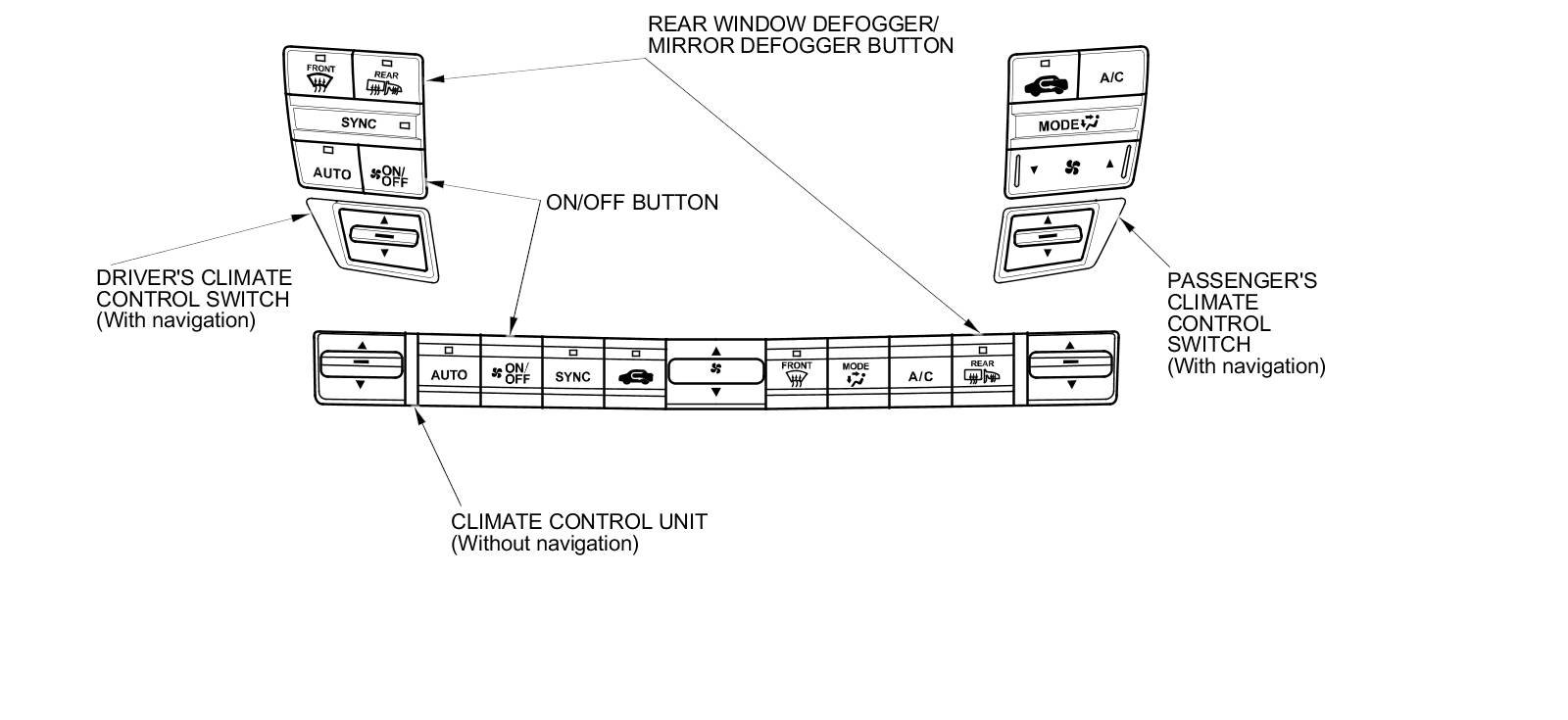 REAR WINDOW DEFOGGER/
MIRROR DEFOGGER BUTTON

FRONT
REAR
SYNC
AUTO
ON/
OFF

A/C
MODE

ON/OFF BUTTON

DRIVER'S CLIMATE
CONTROL SWITCH
(With navigation)

PASSENGER'S
CLIMATE
CONTROL
SWITCH
(With navigation)

AUTO
ON/
OFF
SYNC
FRONT
MODE
A/C
REAR

CLIMATE CONTROL UNIT
(Without navigation)