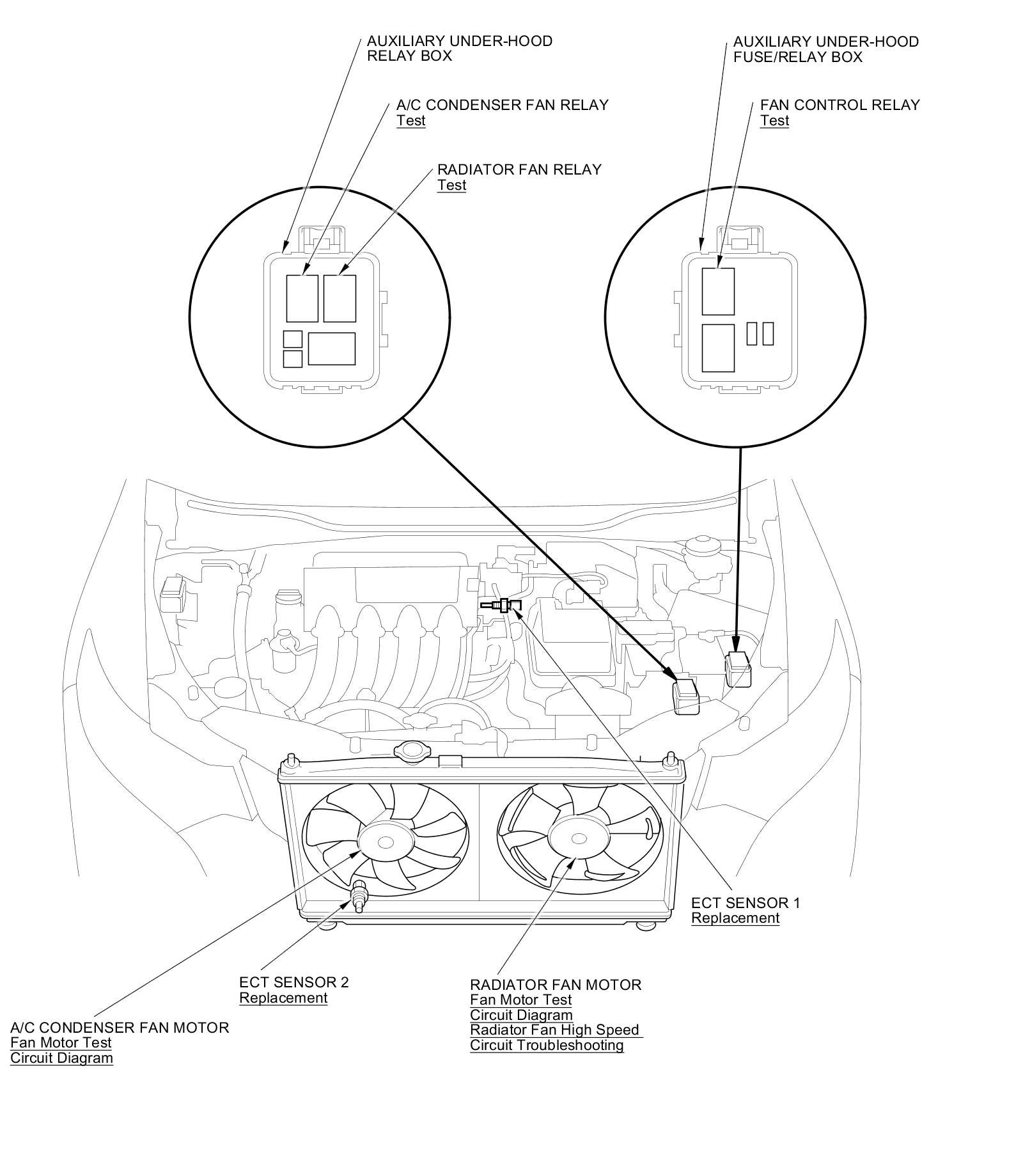 AUXILIARY UNDER-HOOD RELAY BOX

A/C CONDENSER FAN RELAY
Test

RADIATOR FAN RELAY
Test

AUXILIARY UNDER-HOOD FUSE/RELAY BOX

FAN CONTROL RELAY
Test

ECT SENSOR 1
Replacement

ECT SENSOR 2
Replacement

RADIATOR FAN MOTOR
Fan Motor Test
Circuit Diagram
Radiator Fan High Speed Circuit Troubleshooting

A/C CONDENSER FAN MOTOR
Fan Motor Test
Circuit Diagram