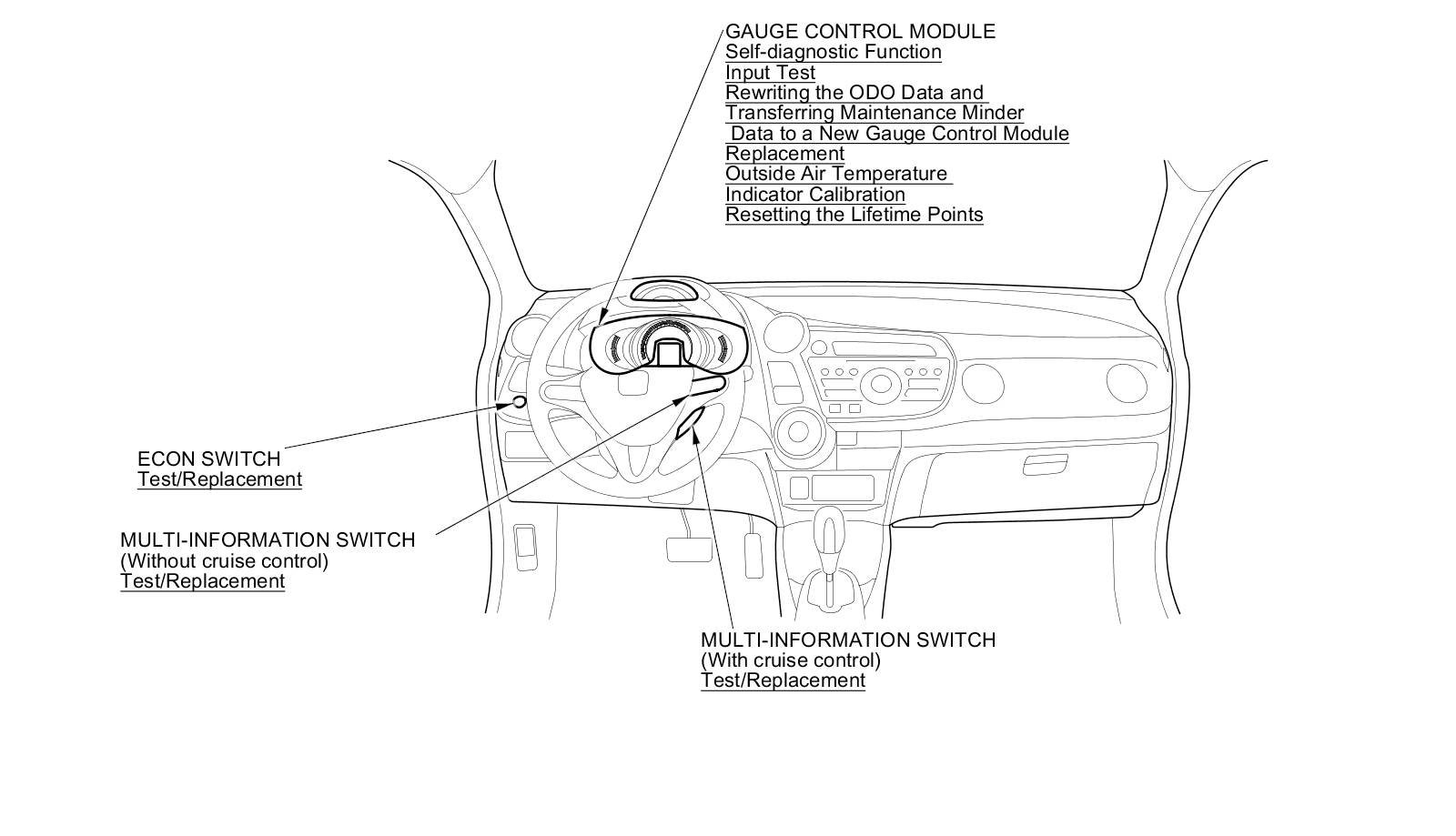 GAUGE CONTROL MODULE
Self-diagnostic Function
Input Test
Rewriting the ODO Data and Transferring Maintenance Minder Data to a New Gauge Control Module
Replacement
Outside Air Temperature Indicator Calibration
Resetting the Lifetime Points

ECON SWITCH
Test/Replacement

MULTI-INFORMATION SWITCH
(Without cruise control)
Test/Replacement

MULTI-INFORMATION SWITCH
(With cruise control)
Test/Replacement