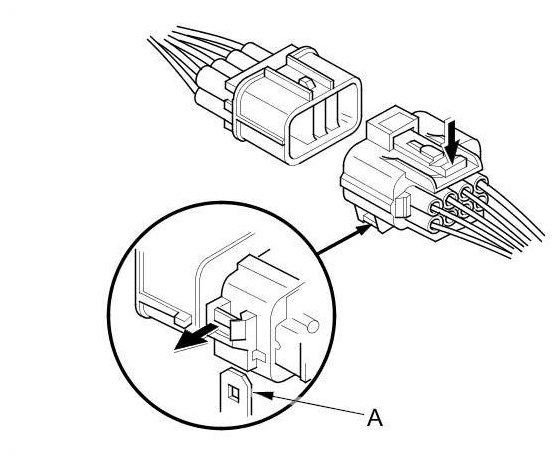 A