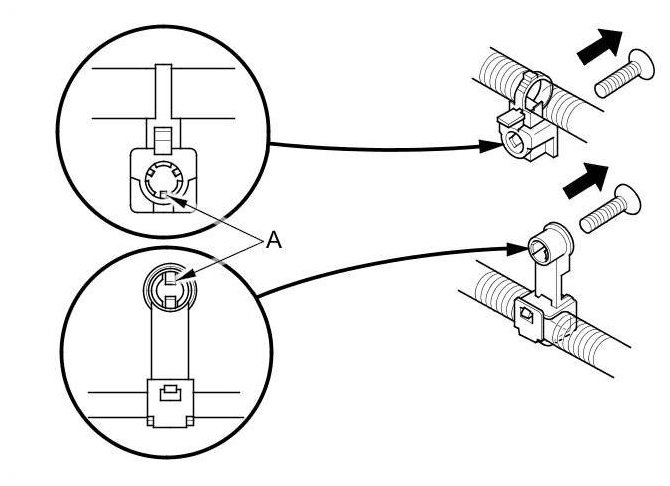 A