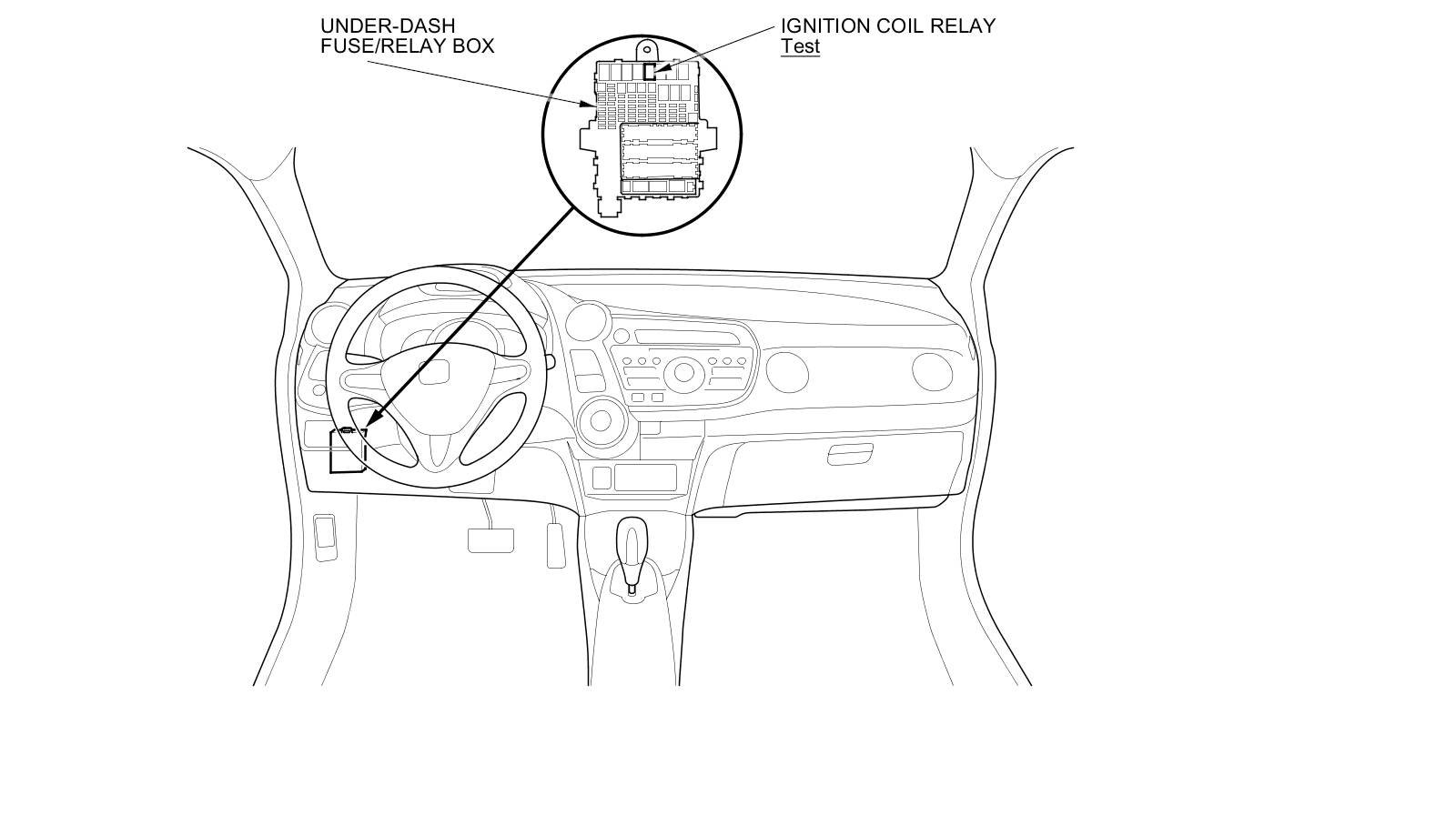 UNDER-DASH
FUSE/RELAY BOX

IGNITION COIL RELAY
Test