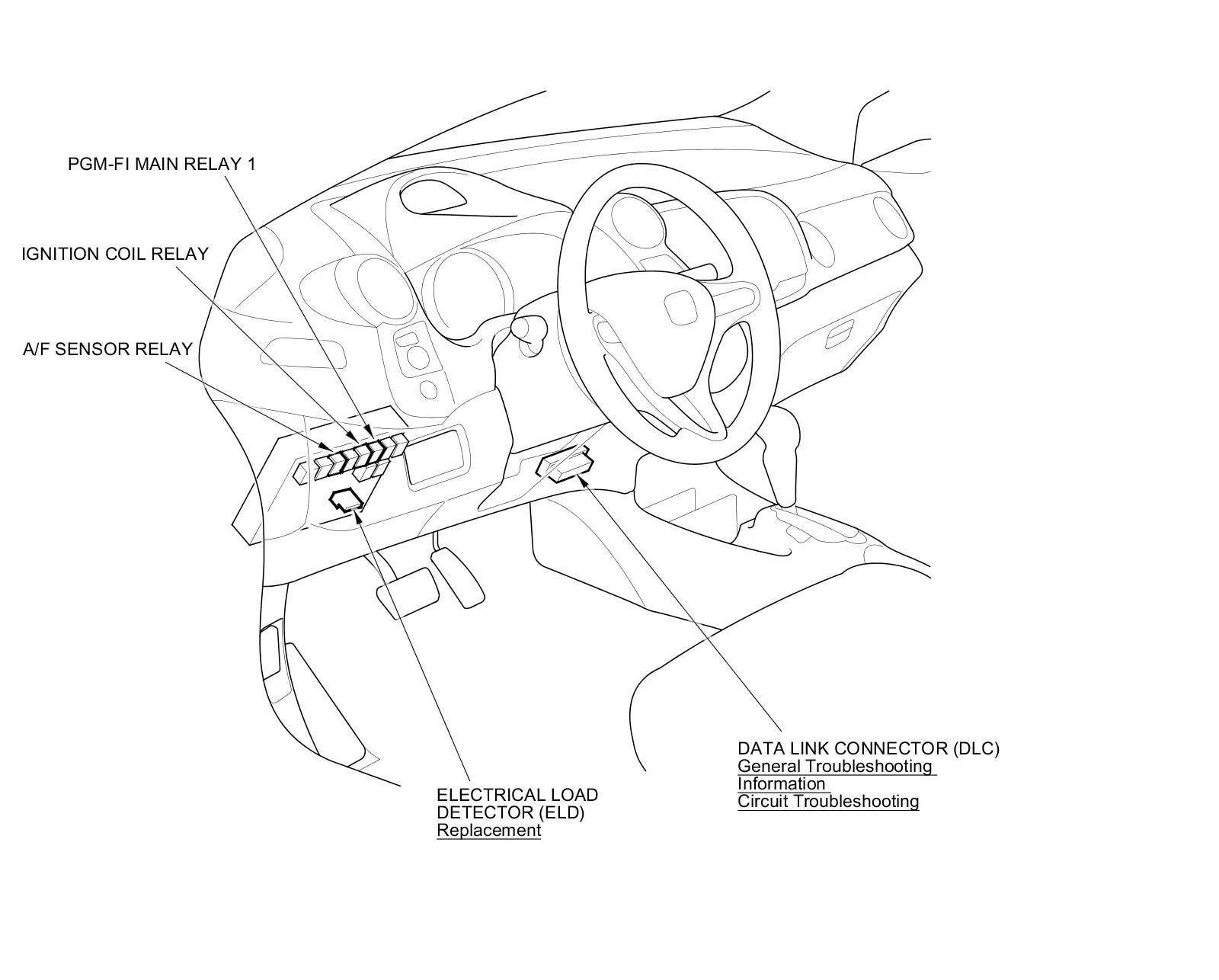 PGM-FI MAIN RELAY 1

IGNITION COIL RELAY

A/F SENSOR RELAY

ELECTRICAL LOAD DETECTOR (ELD)
Replacement

DATA LINK CONNECTOR (DLC)
General Troubleshooting Information
Circuit Troubleshooting