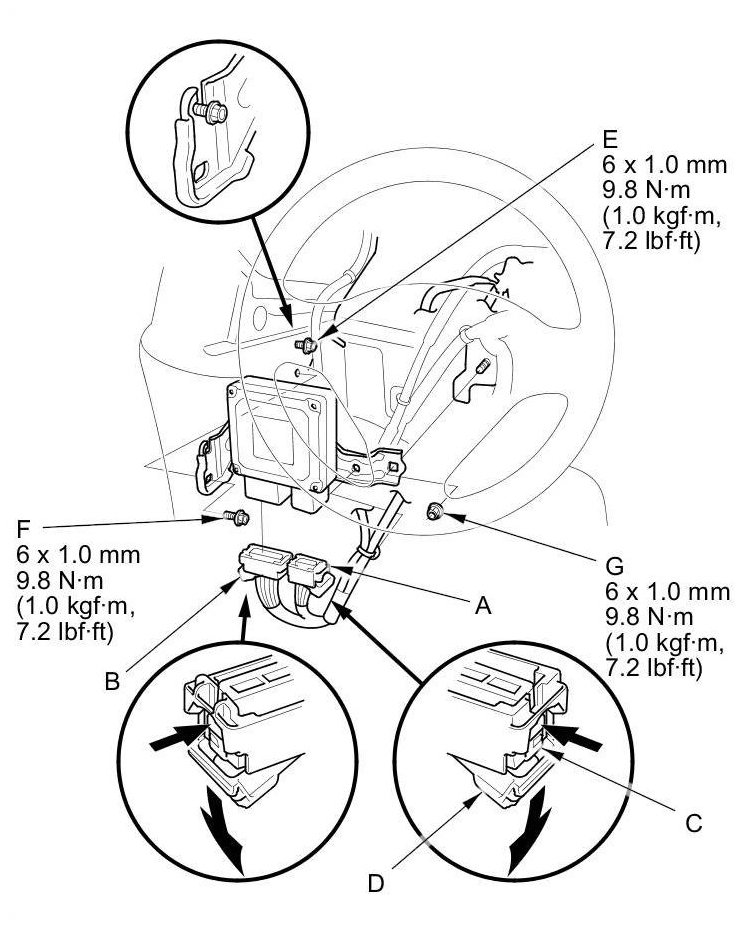 E
6 x 1.0 mm
9.8 N·m
(1.0 kgf·m,
7.2 lbf·ft)

F
6 x 1.0 mm
9.8 N·m
(1.0 kgf·m,
7.2 lbf·ft)

G
6 x 1.0 mm
9.8 N·m
(1.0 kgf·m,
7.2 lbf·ft)

A

B

C

D