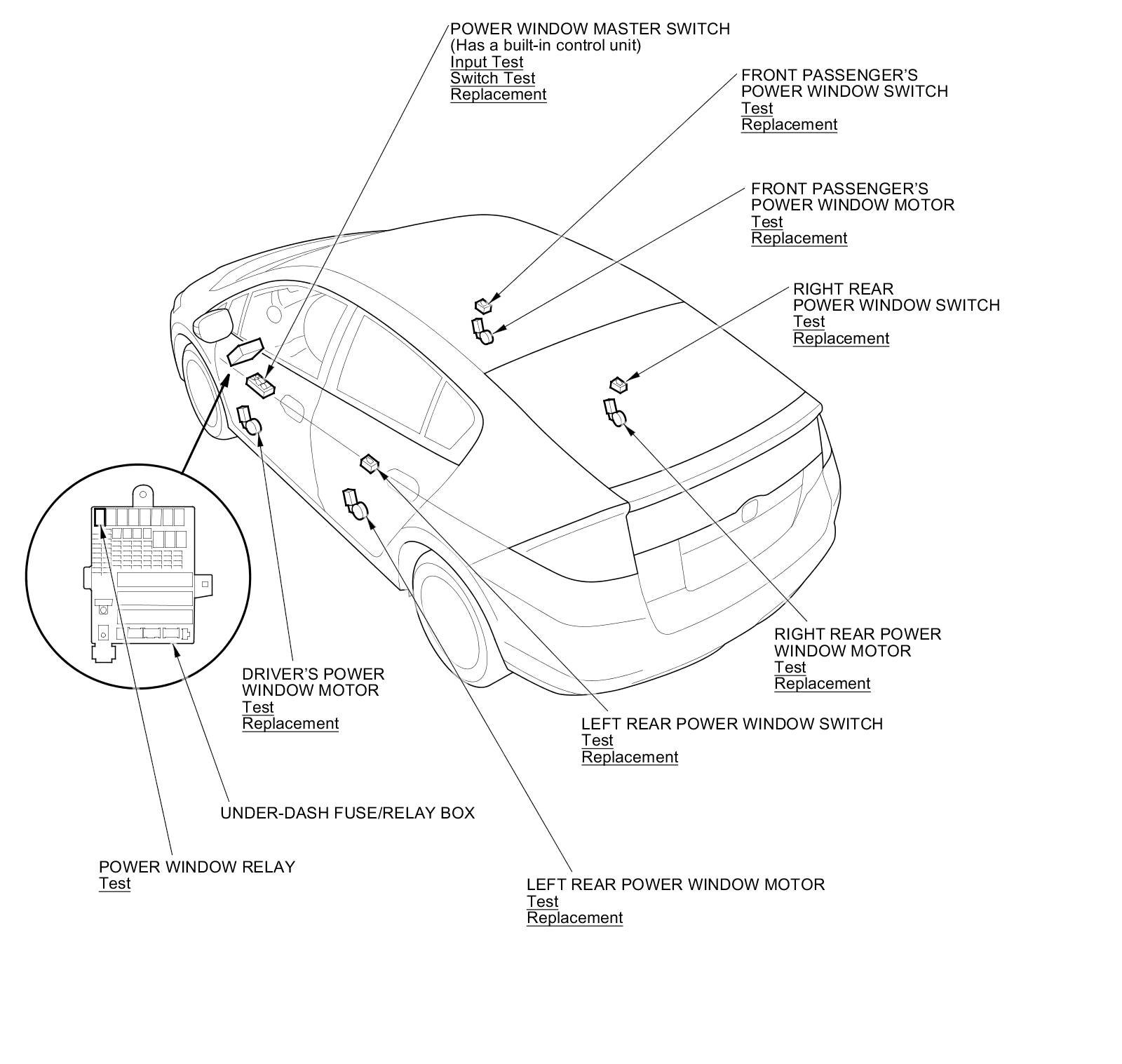 POWER WINDOW MASTER SWITCH
(Has a built-in control unit)
Input Test
Switch Test
Replacement

FRONT PASSENGER'S
POWER WINDOW SWITCH
Test
Replacement

FRONT PASSENGER'S
POWER WINDOW MOTOR
Test
Replacement

RIGHT REAR
POWER WINDOW SWITCH
Test
Replacement

RIGHT REAR POWER
WINDOW MOTOR
Test
Replacement

DRIVER'S POWER
WINDOW MOTOR
Test
Replacement

LEFT REAR POWER WINDOW SWITCH
Test
Replacement

UNDER-DASH FUSE/RELAY BOX

POWER WINDOW RELAY
Test

LEFT REAR POWER WINDOW MOTOR
Test
Replacement