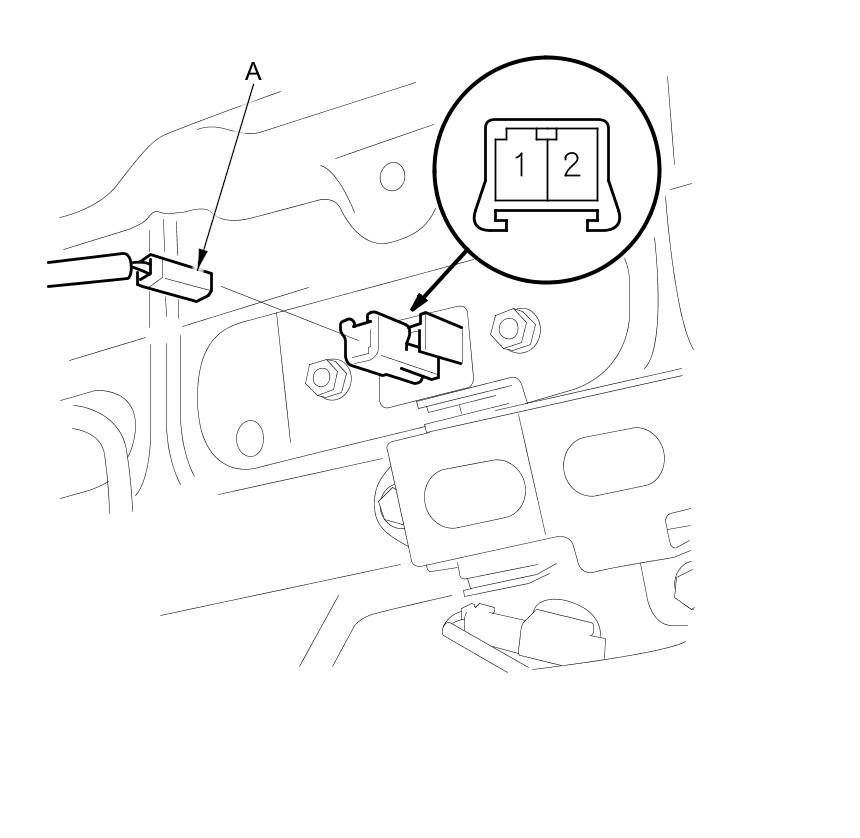 A

1 2