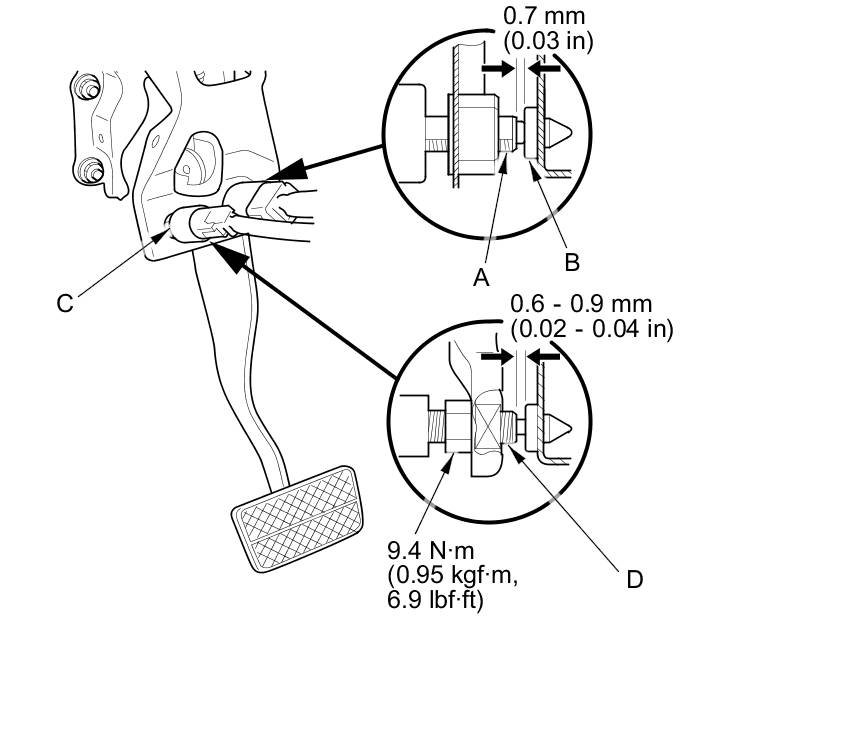 0.7 mm
(0.03 in)

A

B

C

0.6 - 0.9 mm
(0.02 - 0.04 in)

9.4 N·m
(0.95 kgf·m,
6.9 lbf·ft)

D