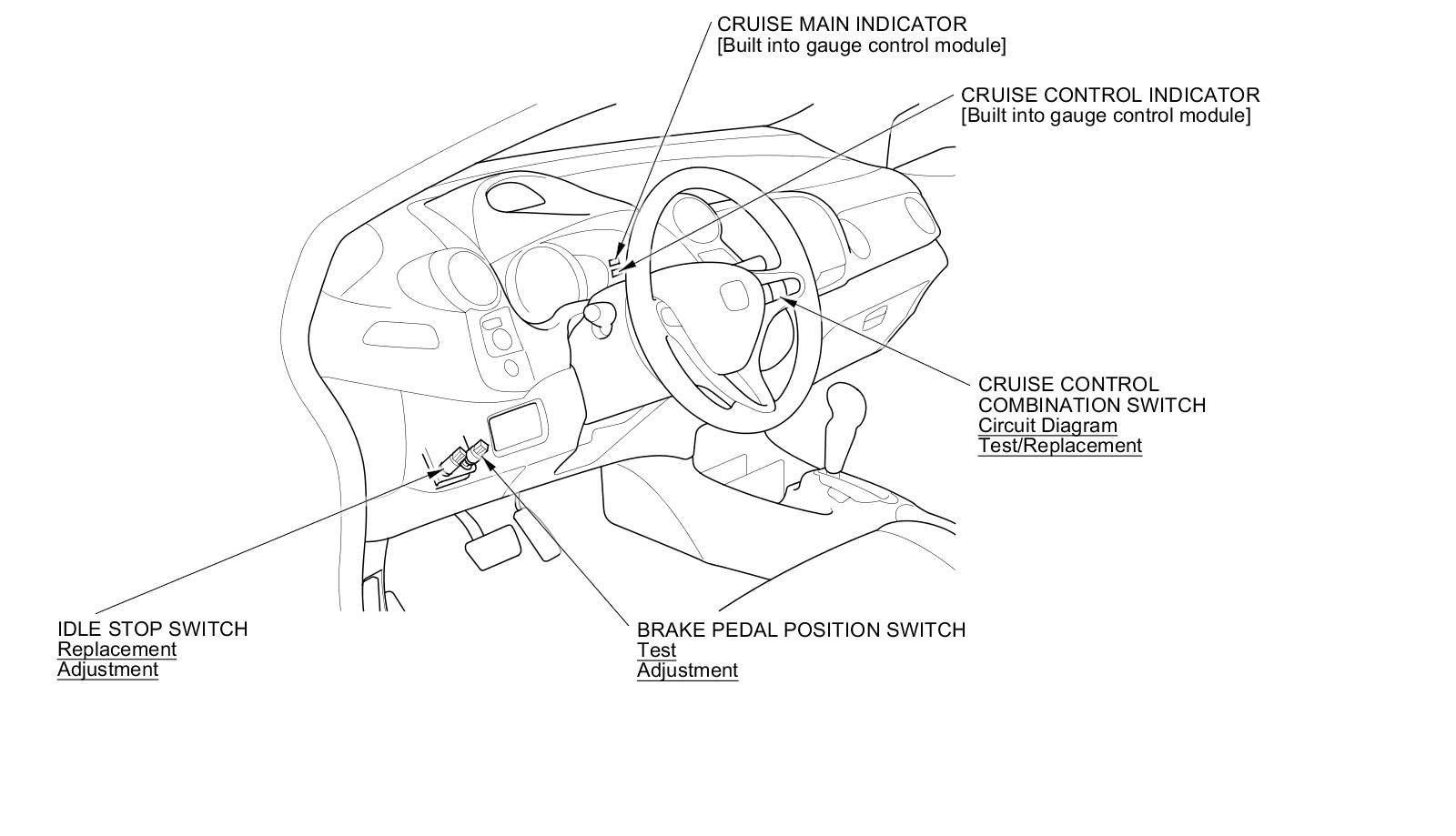 CRUISE MAIN INDICATOR
[Built into gauge control module]

CRUISE CONTROL INDICATOR
[Built into gauge control module]

CRUISE CONTROL COMBINATION SWITCH
Circuit Diagram
Test/Replacement

IDLE STOP SWITCH
Replacement
Adjustment

BRAKE PEDAL POSITION SWITCH
Test
Adjustment