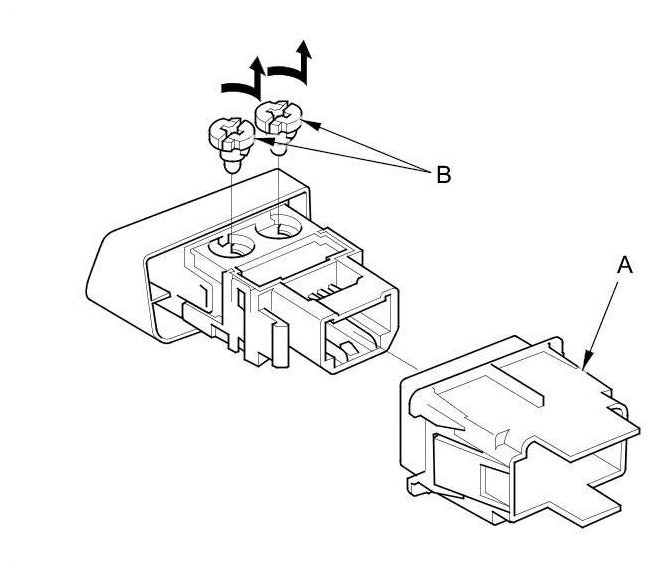 B

A