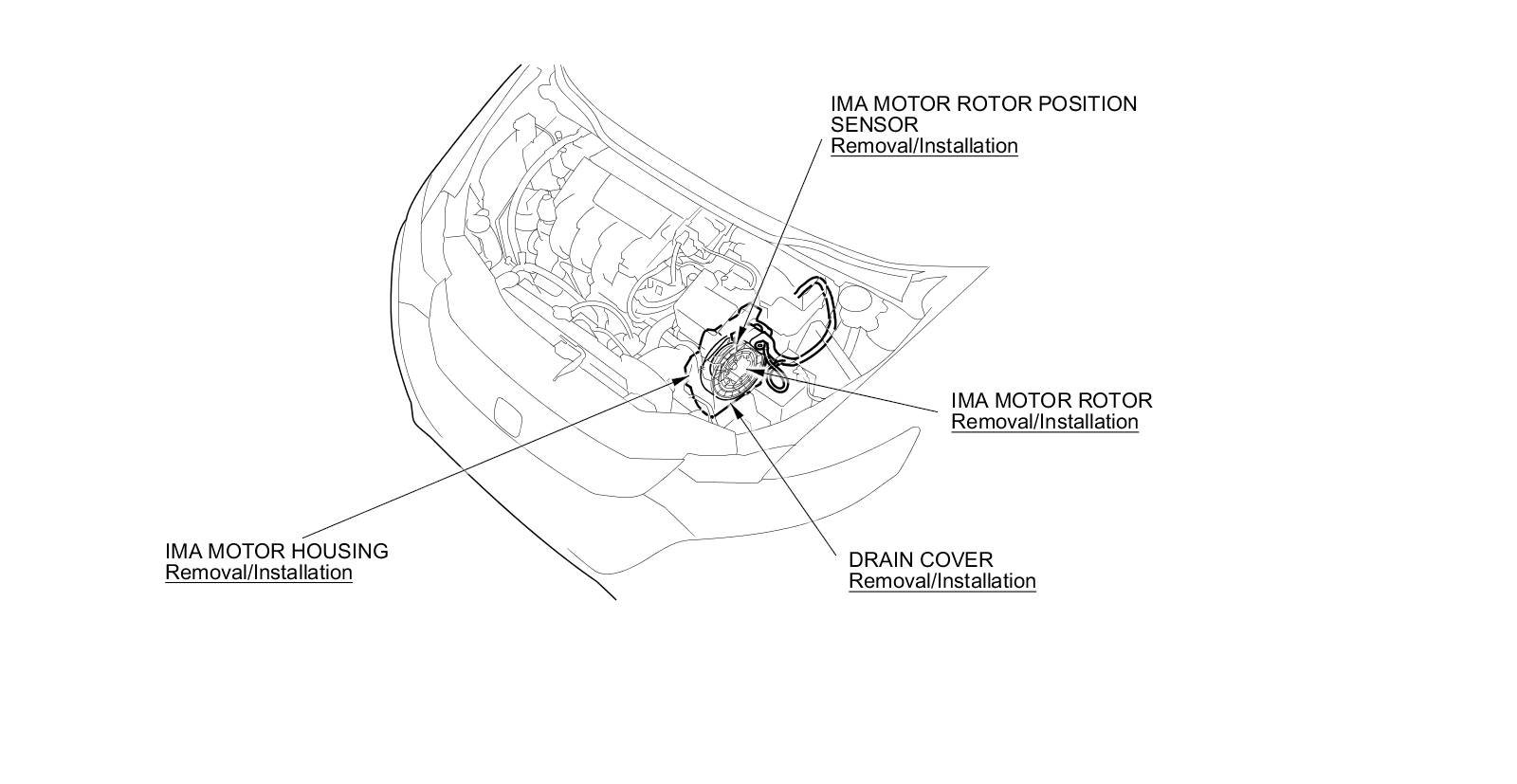 IMA MOTOR ROTOR POSITION SENSOR
Removal/Installation

IMA MOTOR ROTOR
Removal/Installation

IMA MOTOR HOUSING
Removal/Installation

DRAIN COVER
Removal/Installation