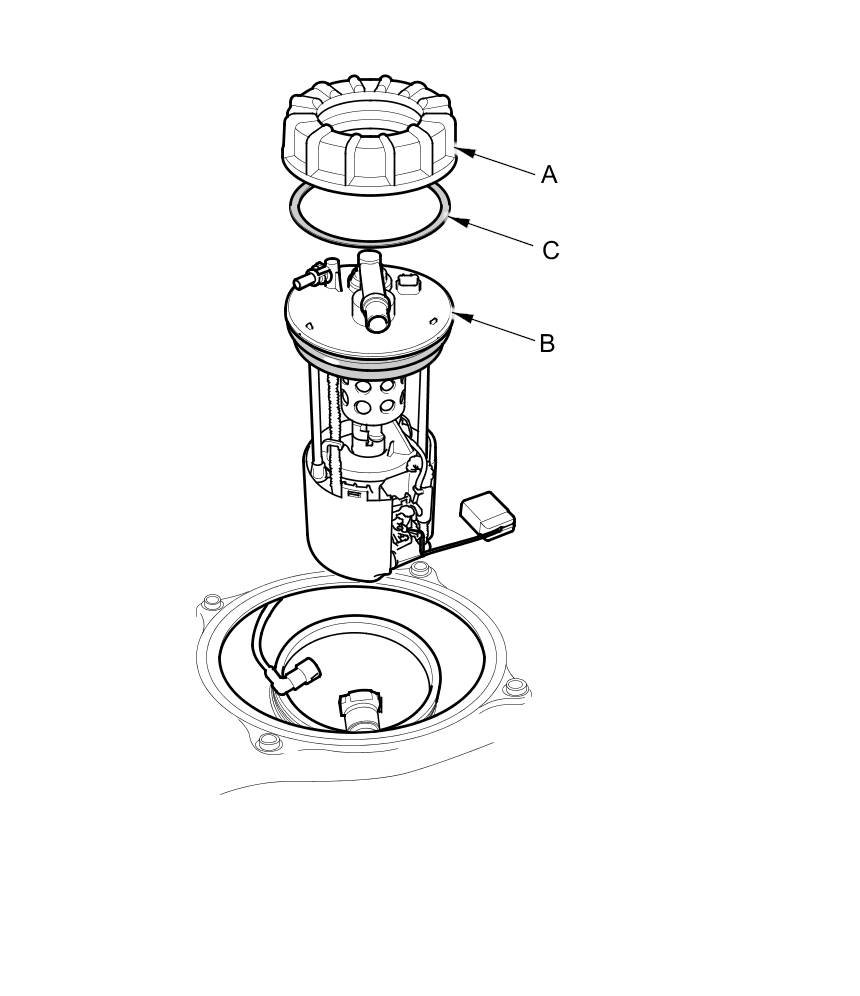 A
C
B