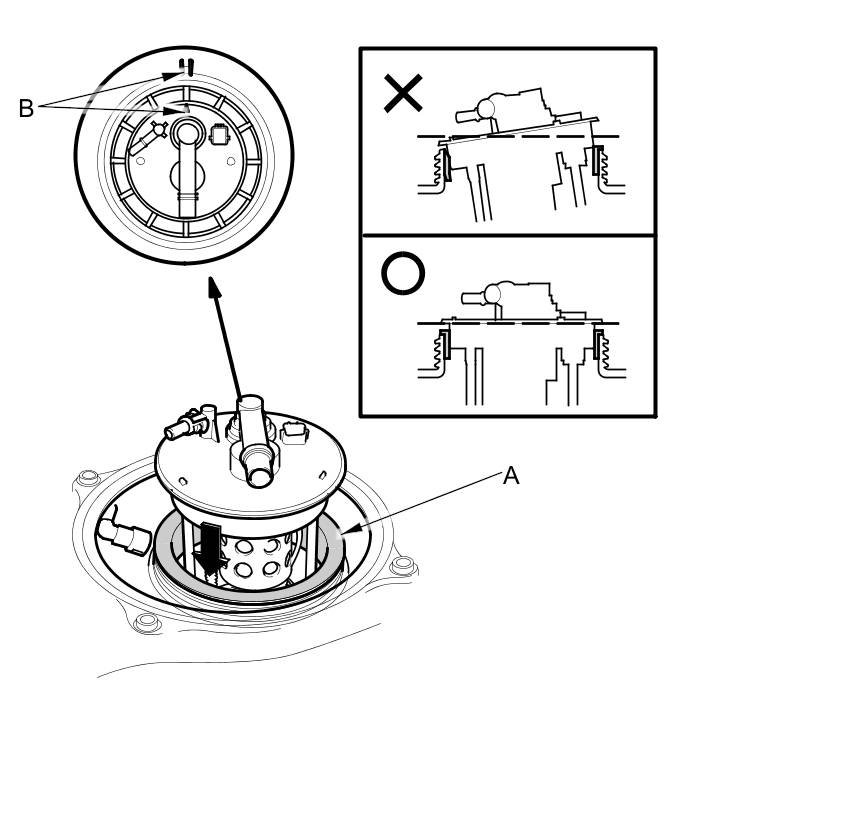 B
A