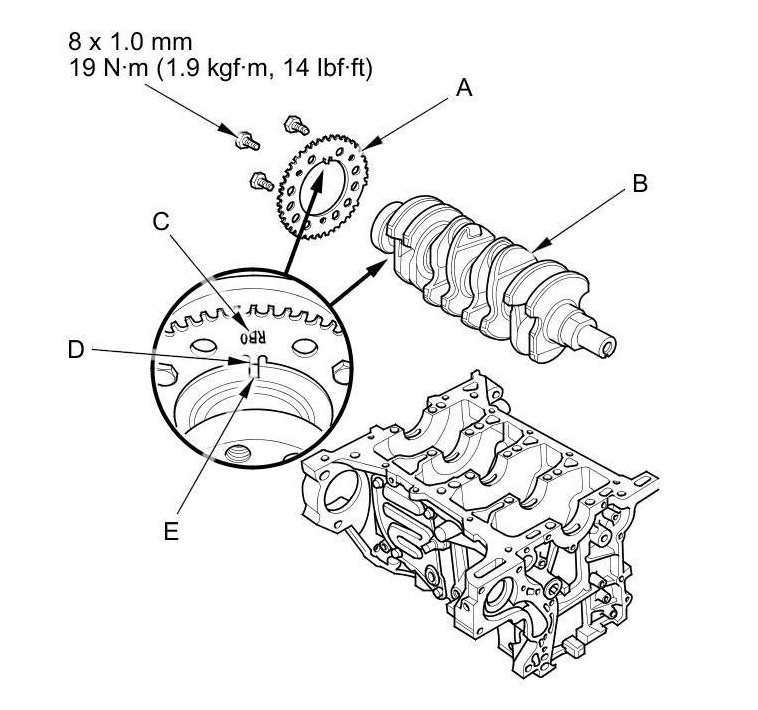 8 x 1.0 mm
19 N·m (1.9 kgf·m, 14 lbf·ft)

A

B

C

RB0

D

E