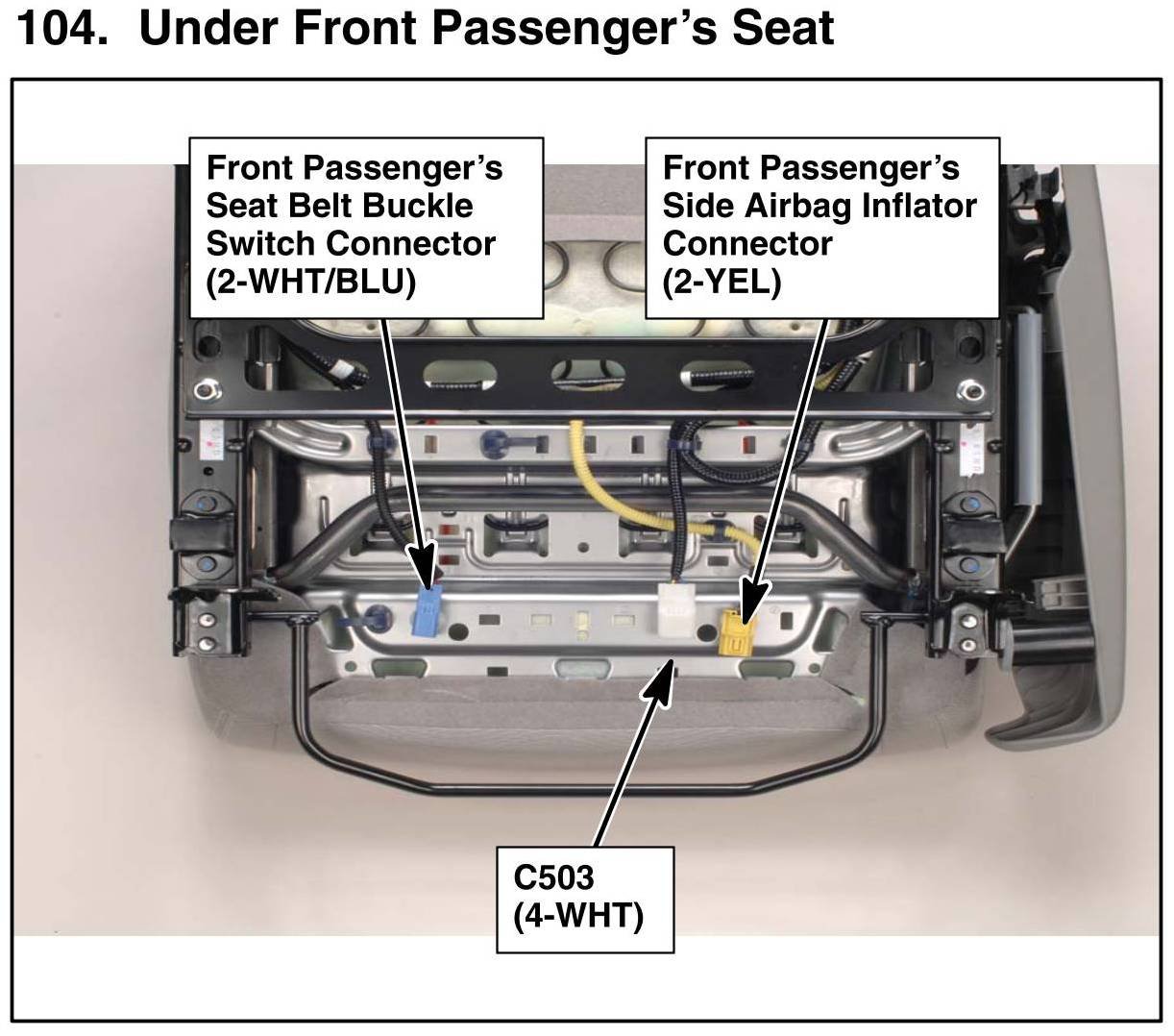 104. Under Front Passenger's Seat

Front Passenger's Seat Belt Buckle Switch Connector (2-WHT/BLU)

Front Passenger's Side Airbag Inflator Connector (2-YEL)

C503 (4-WHT)