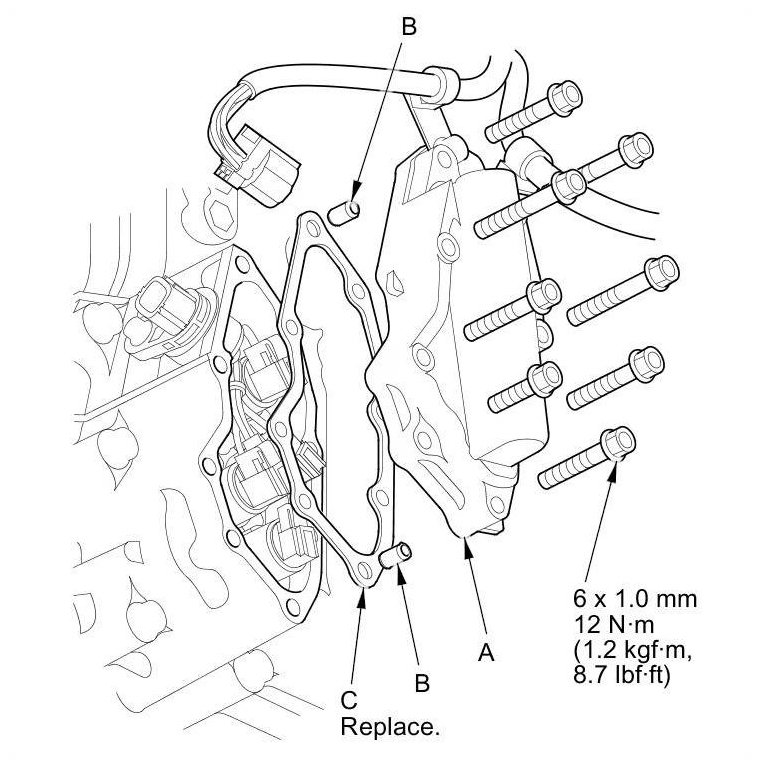 B

6 x 1.0 mm
12 N·m
(1.2 kgf·m,
8.7 lbf·ft)

A

B

C
Replace.